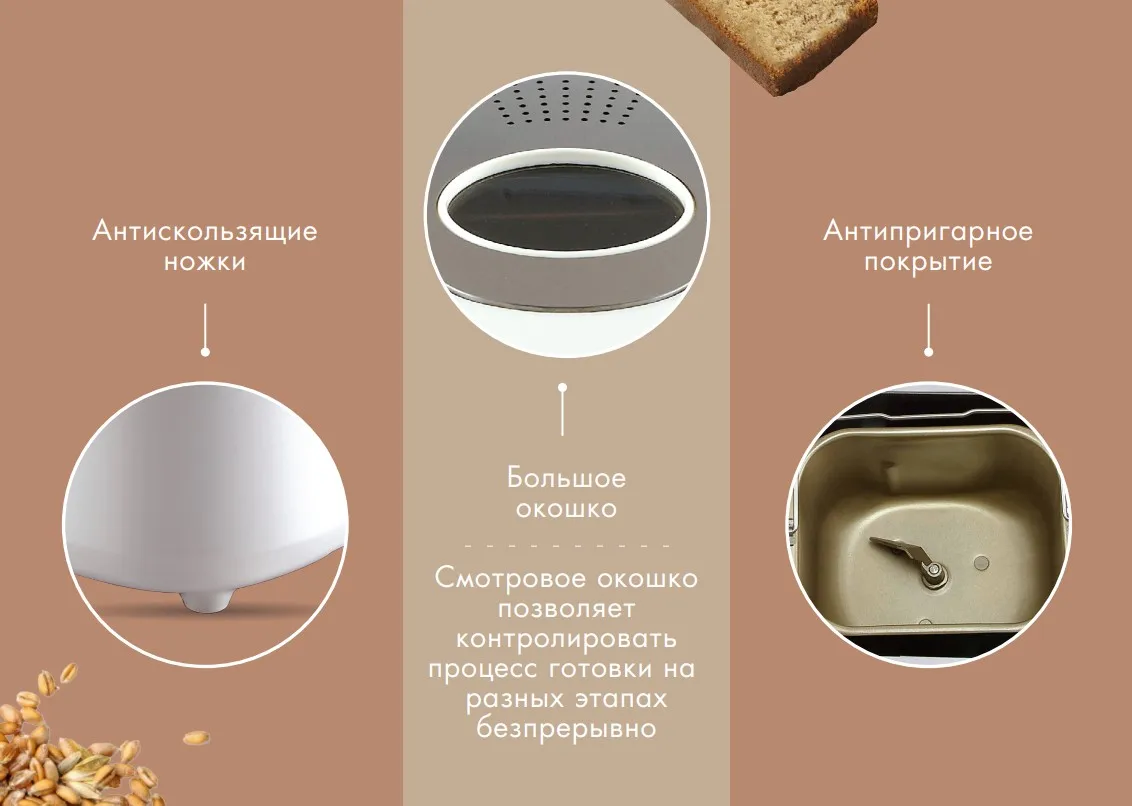 Антискользящие ножки

Большое окошко

Смотровое окошко позволяет контролировать процесс готовки на разных этапах безпрерывно

Антипригарное покрытие