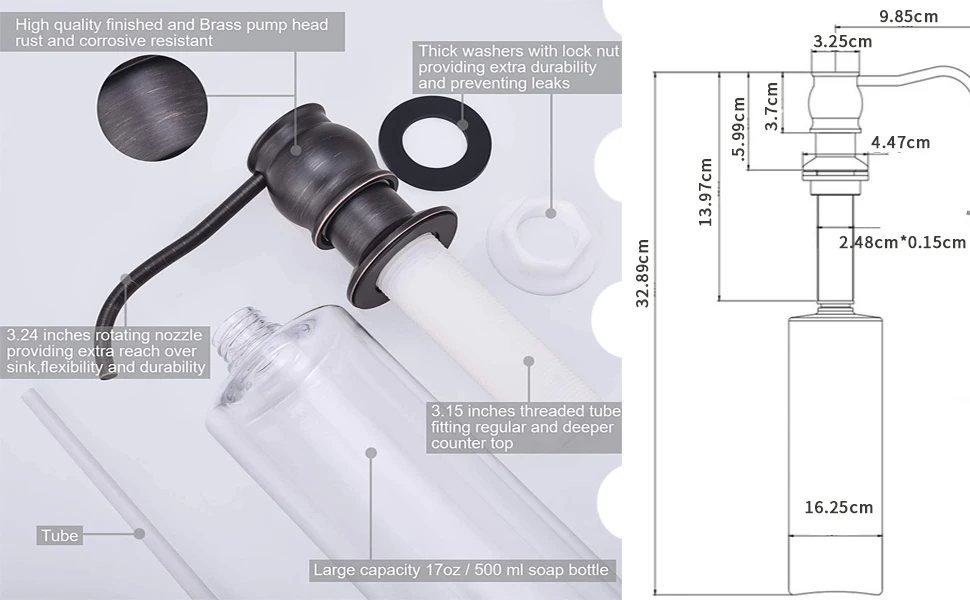 High quality finished and Brass pump head rust and corrosive resistant

Thick washers with lock nut providing extra durability and preventing leaks

3.24 inches rotating nozzle providing extra reach over sink,flexibility and durability

3.15 inches threaded tube fitting regular and deeper counter top

Tube

Large capacity 17oz / 500 ml soap bottle

9.85cm

3.25cm

3.7cm

5.99cm

4.47cm

13.97cm

2.48cm*0.15cm

32.89cm

16.25cm