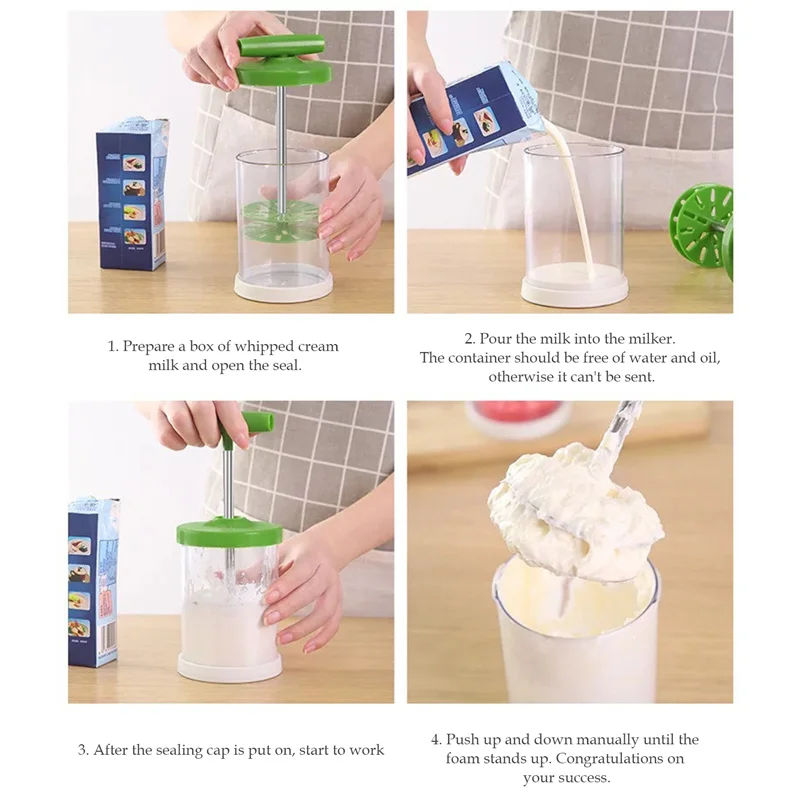 1. Prepare a box of whipped cream milk and open the seal.

2. Pour the milk into the milker. The container should be free of water and oil, otherwise it can't be sent.

3. After the sealing cap is put on, start to work

4. Push up and down manually until the foam stands up. Congratulations on your success.