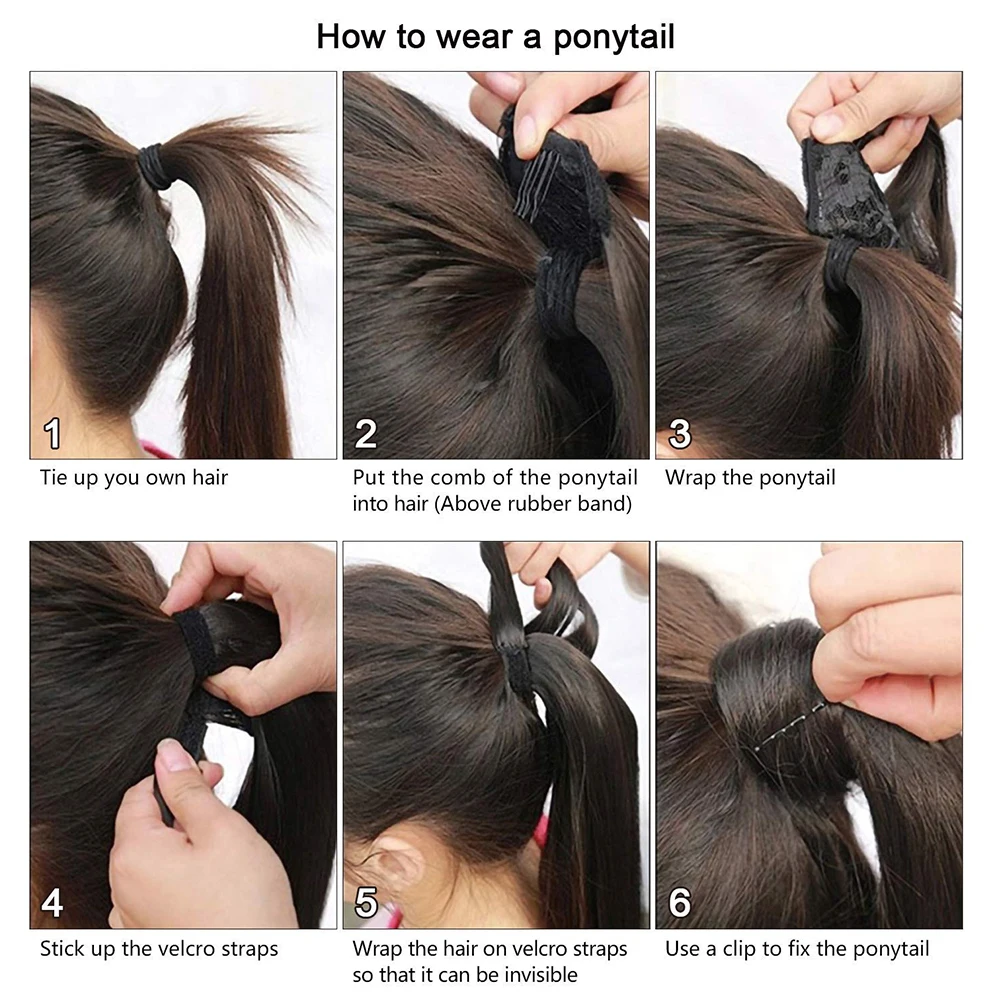 How to wear a ponytail

1
Tie up you own hair

2
Put the comb of the ponytail into hair (Above rubber band)

3
Wrap the ponytail

4
Stick up the velcro straps

5
Wrap the hair on velcro straps so that it can be invisible

6
Use a clip to fix the ponytail