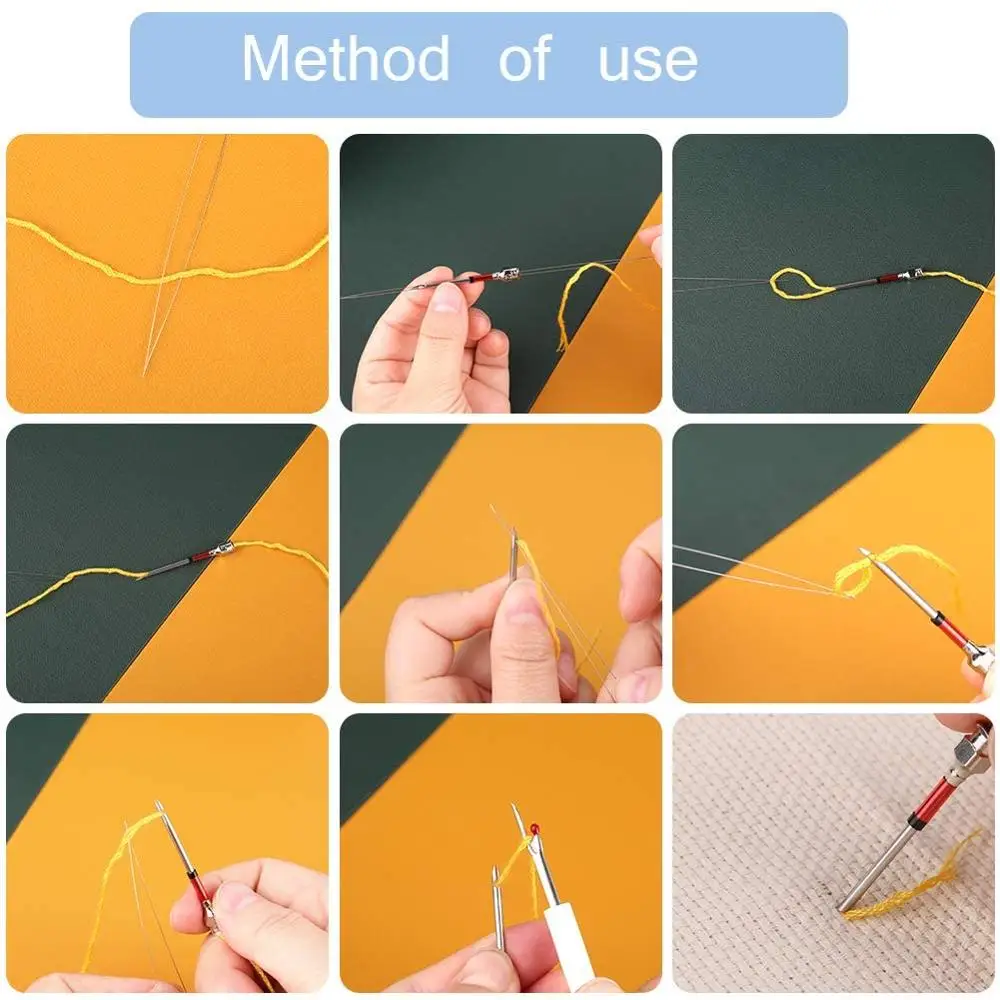 Method of use