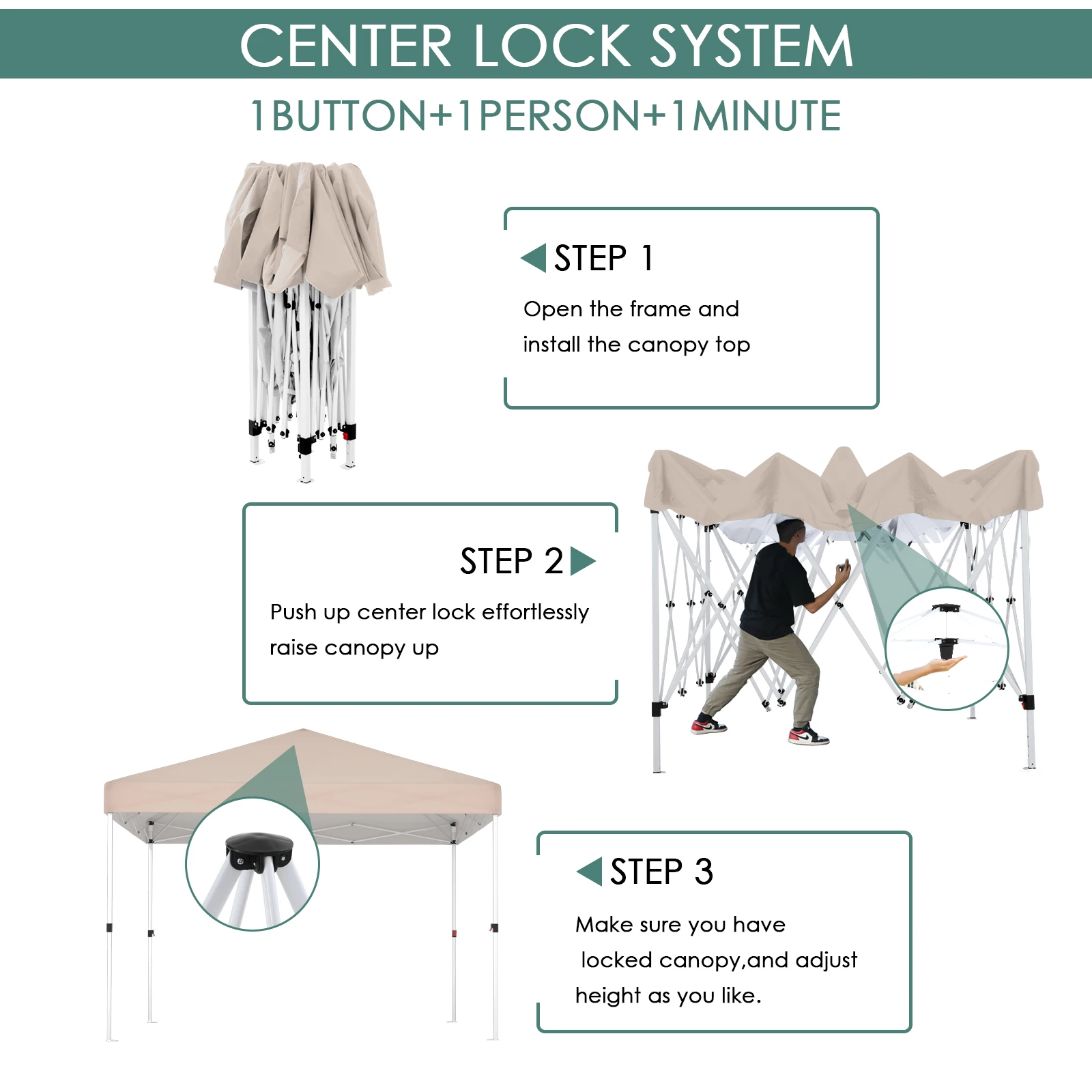 CENTER LOCK SYSTEM

1BUTTON+1PERSON+1MINUTE

STEP 1

Open the frame and install the canopy top

STEP 2

Push up center lock effortlessly raise canopy up

STEP 3

Make sure you have locked canopy,and adjust height as you like.