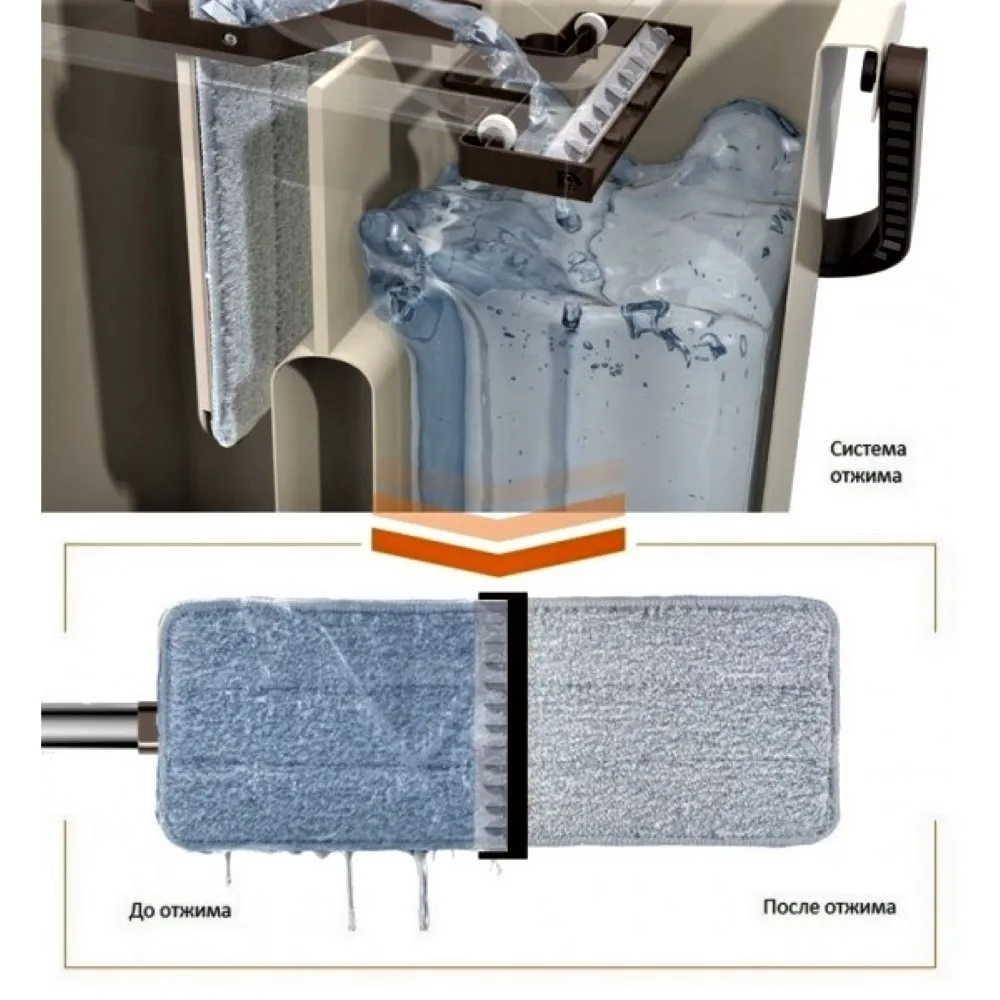 Система отжима

До отжима

После отжима