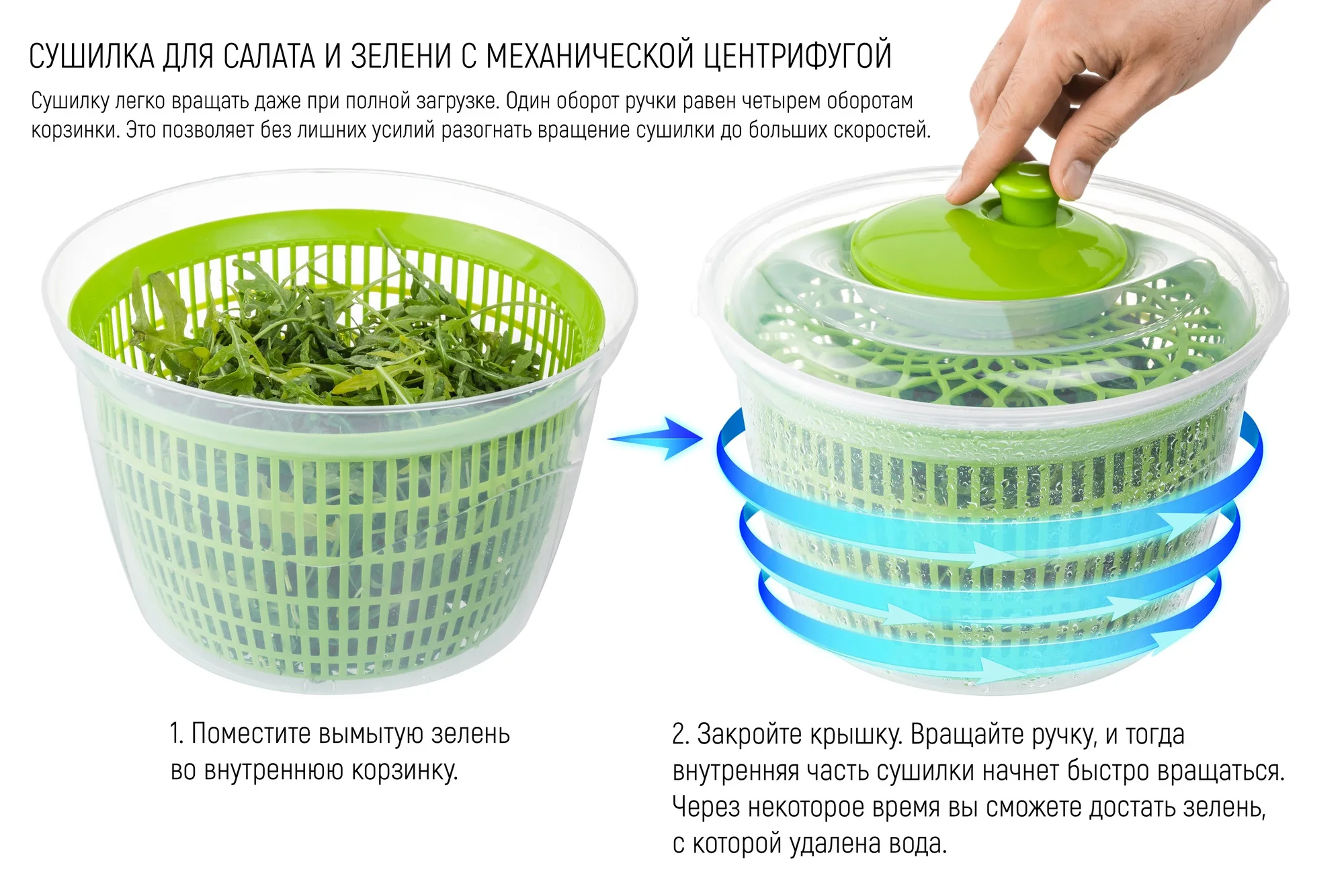 СУШИЛКА ДЛЯ САЛАТА И ЗЕЛЕНИ С МЕХАНИЧЕСКОЙ ЦЕНТРИФУГОЙ

Сушилку легко вращать даже при полной загрузке. Один оборот ручки равен четырем оборотам корзинки. Это позволяет без лишних усилий разогнать вращение сушилки до больших скоростей.

1. Поместите вымытую зелень во внутреннюю корзинку.

2. Закройте крышку. Вращайте ручку, и тогда внутренняя часть сушилки начнет быстро вращаться. Через некоторое время вы сможете достать зелень, с которой удалена вода.