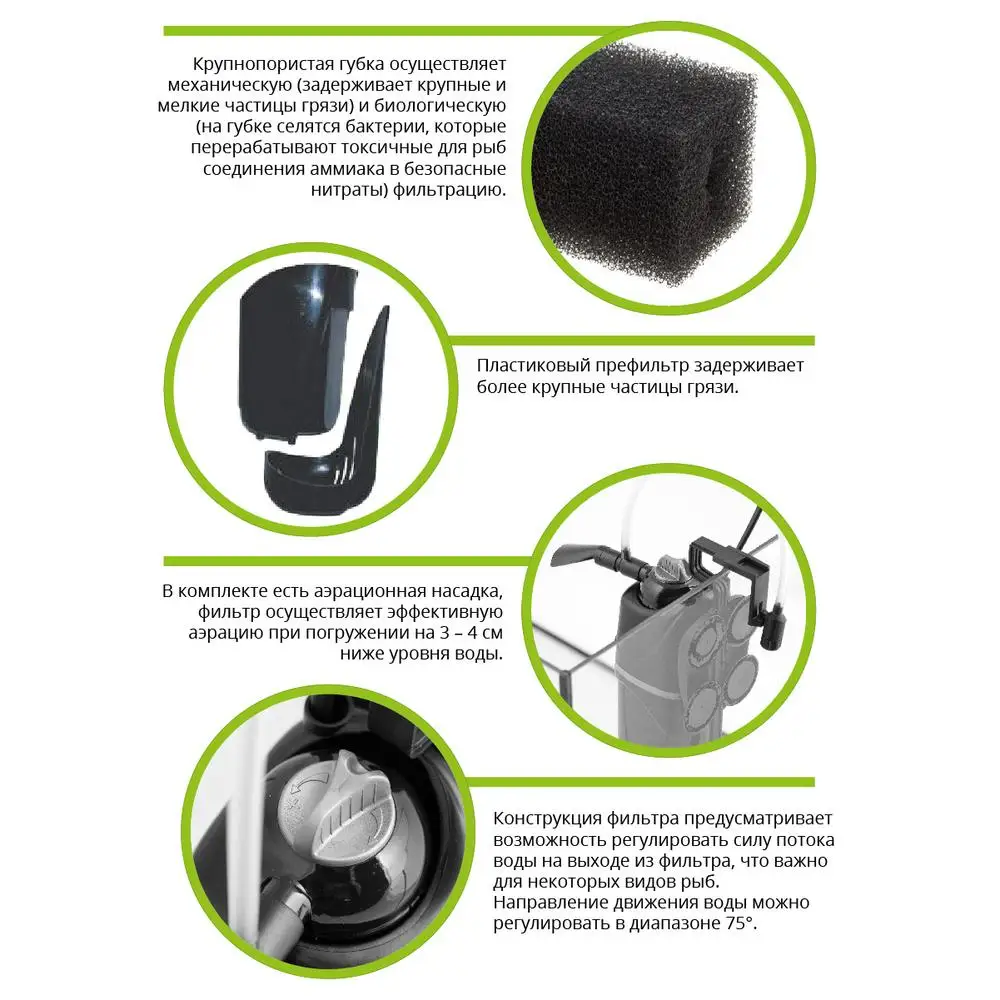 Крупнопористая губка осуществляет механическую (задерживает крупные и мелкие частицы грязи) и биологическую (на губке селятся бактерии, которые перерабатывают токсичные для рыб соединения аммиака в безопасные нитраты) фильтрацию.

Пластиковый префильтр задерживает более крупные частицы грязи.

В комплекте есть аэрационная насадка, фильтр осуществляет эффективную аэрацию при погружении на 3 – 4 см ниже уровня воды.

Конструкция фильтра предусматривает возможность регулировать силу потока воды на выходе из фильтра, что важно для некоторых видов рыб. Направление движения воды можно регулировать в диапазоне 75°.