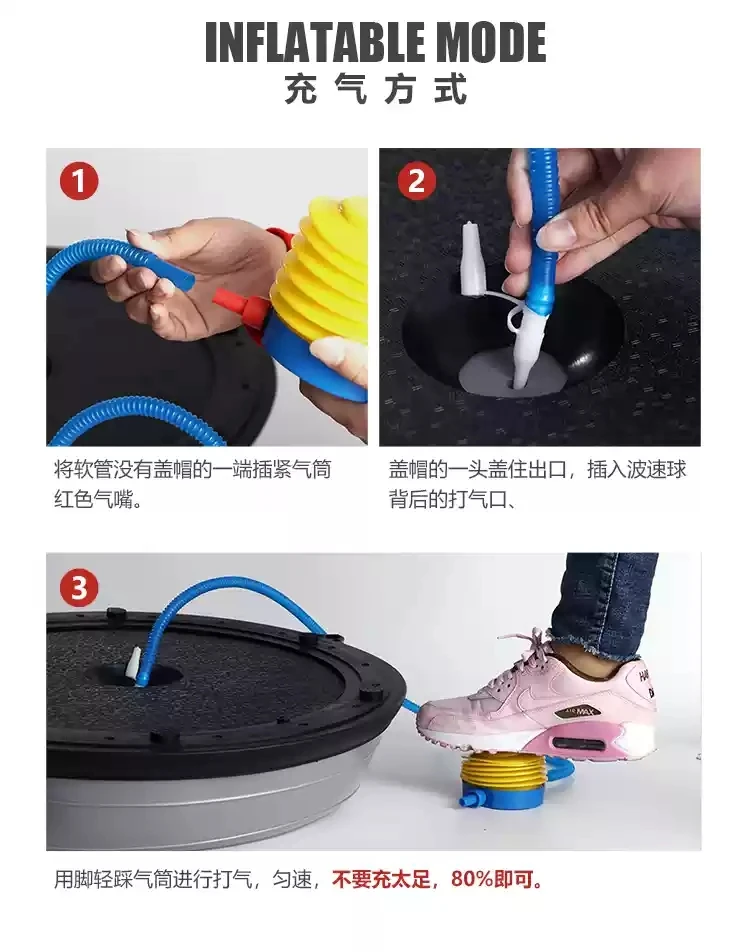 INFLATABLE MODE
充气方式

1

将软管没有盖帽的一端插紧气筒红色气嘴。

2

盖帽的一头盖住出口，插入波速球背后的打气口、

3

AIR MAX

用脚轻踩气筒进行打气，匀速，不要充太足，80%即可。