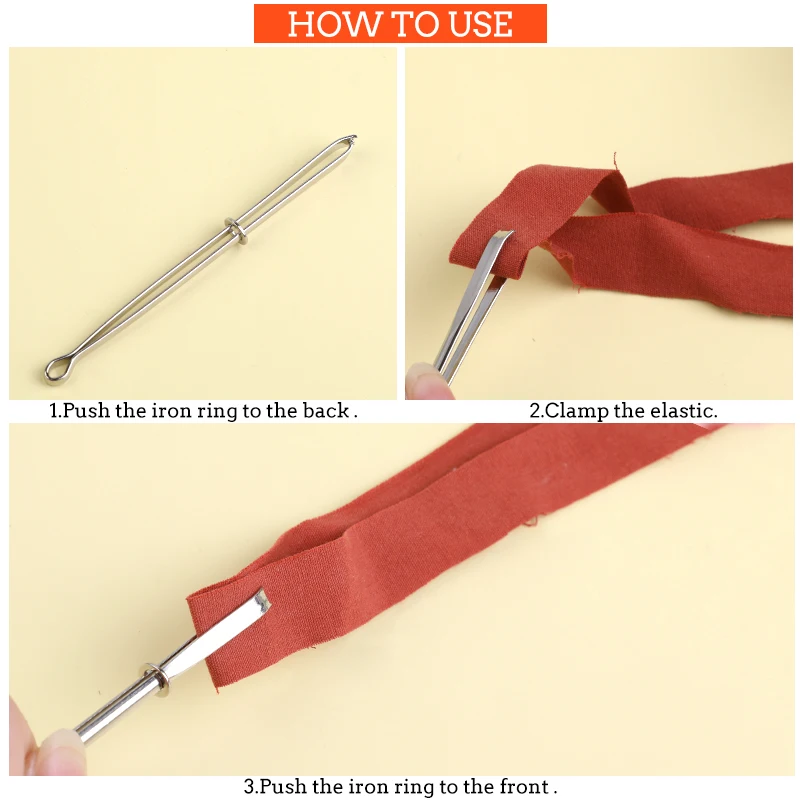 HOW TO USE

1.Push the iron ring to the back .

2.Clamp the elastic.

3.Push the iron ring to the front .