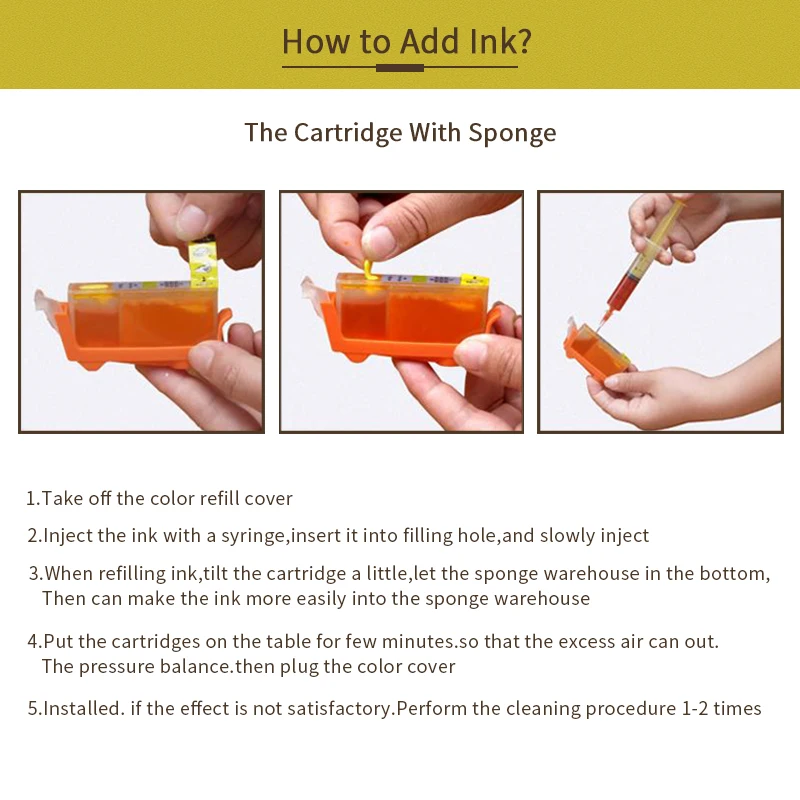 How to Add Ink?

The Cartridge With Sponge

1.Take off the color refill cover

2.Inject the ink with a syringe,insert it into filling hole,and slowly inject

3.When refilling ink,tilt the cartridge a little,let the sponge warehouse in the bottom, Then can make the ink more easily into the sponge warehouse

4.Put the cartridges on the table for few minutes.so that the excess air can out. The pressure balance.then plug the color cover

5.Installed. if the effect is not satisfactory.Perform the cleaning procedure 1-2 times