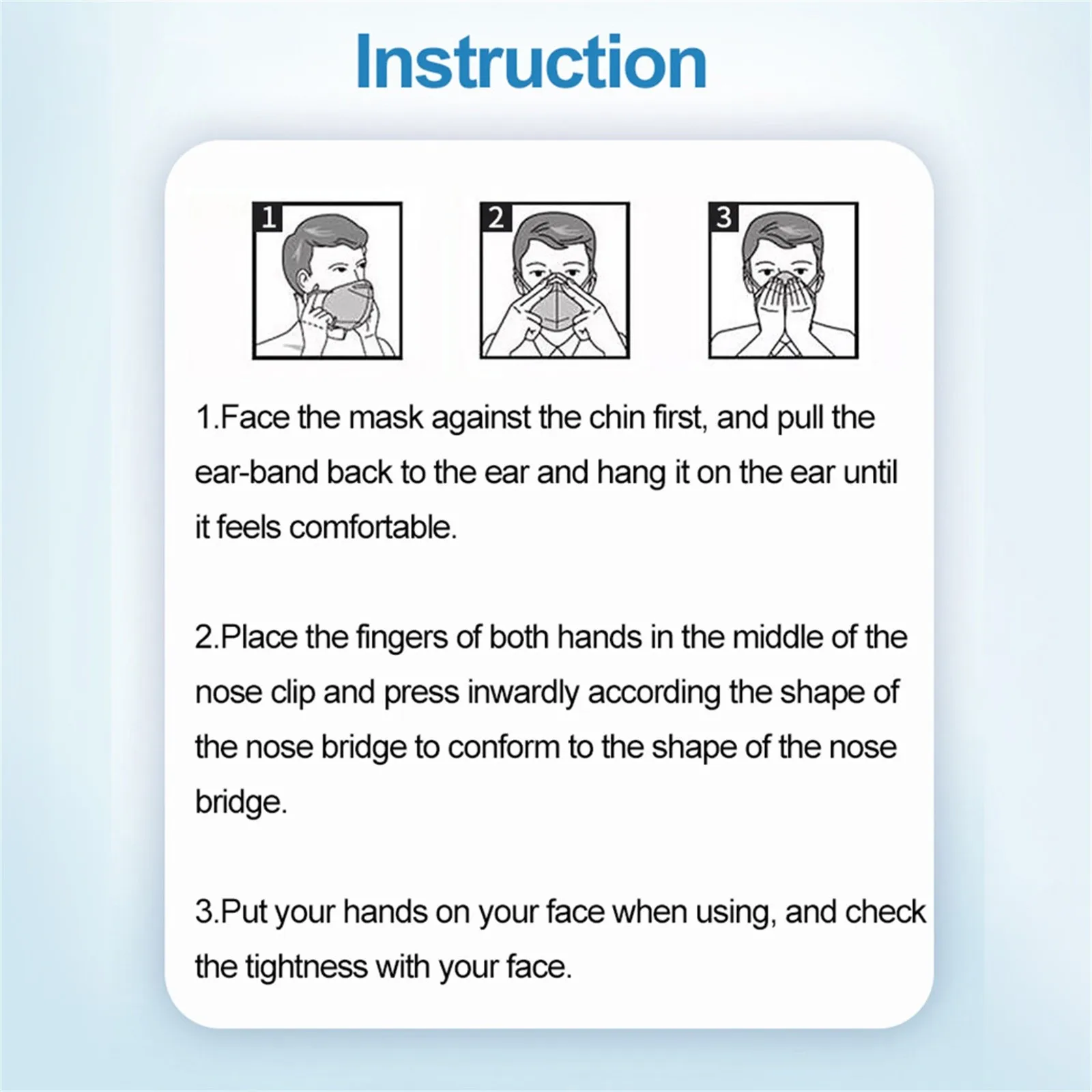 Instruction

1

2

3

1.Face the mask against the chin first, and pull the ear-band back to the ear and hang it on the ear until it feels comfortable.

2.Place the fingers of both hands in the middle of the nose clip and press inwardly according the shape of the nose bridge to conform to the shape of the nose bridge.

3.Put your hands on your face when using, and check the tightness with your face.