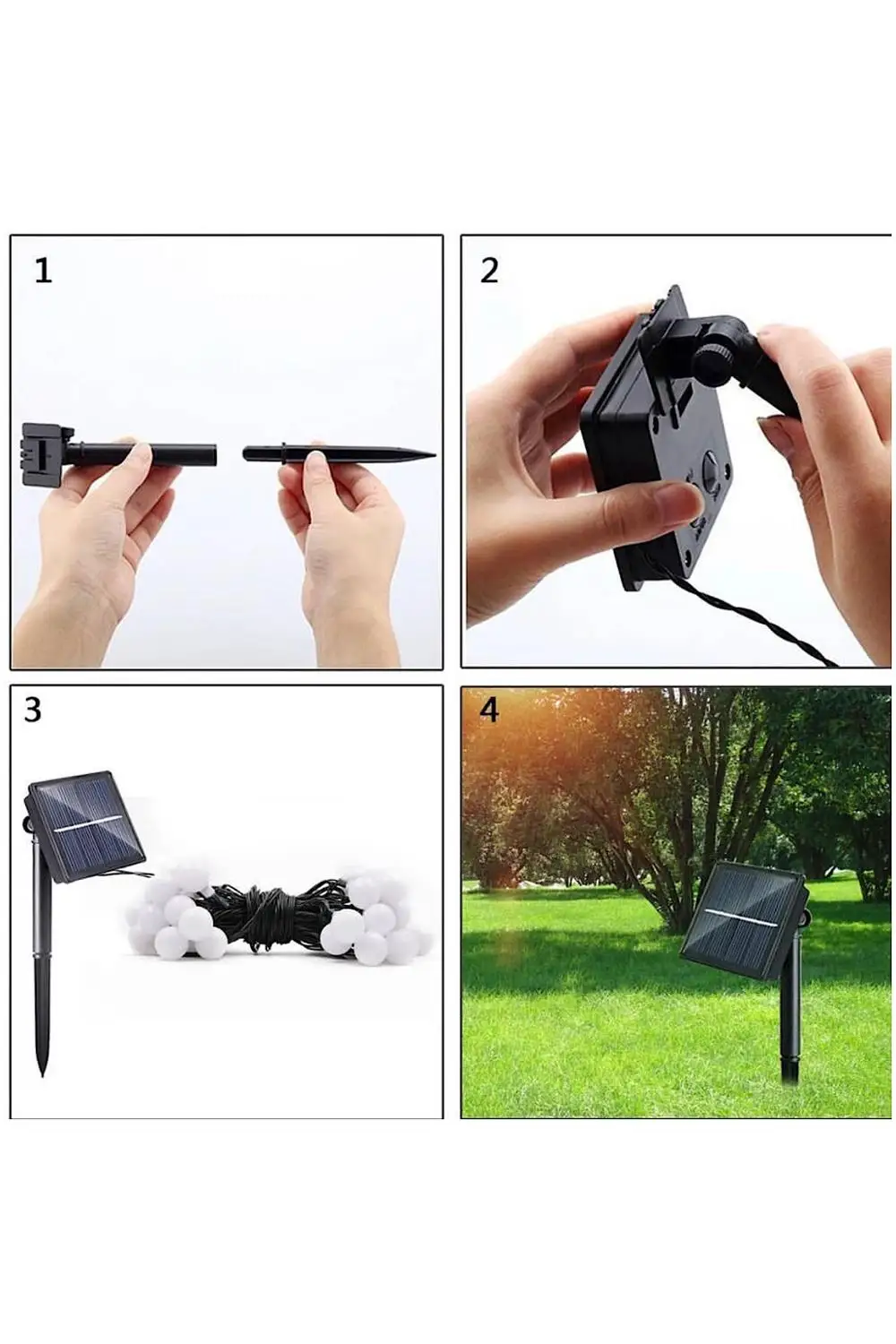 1

2

3

4