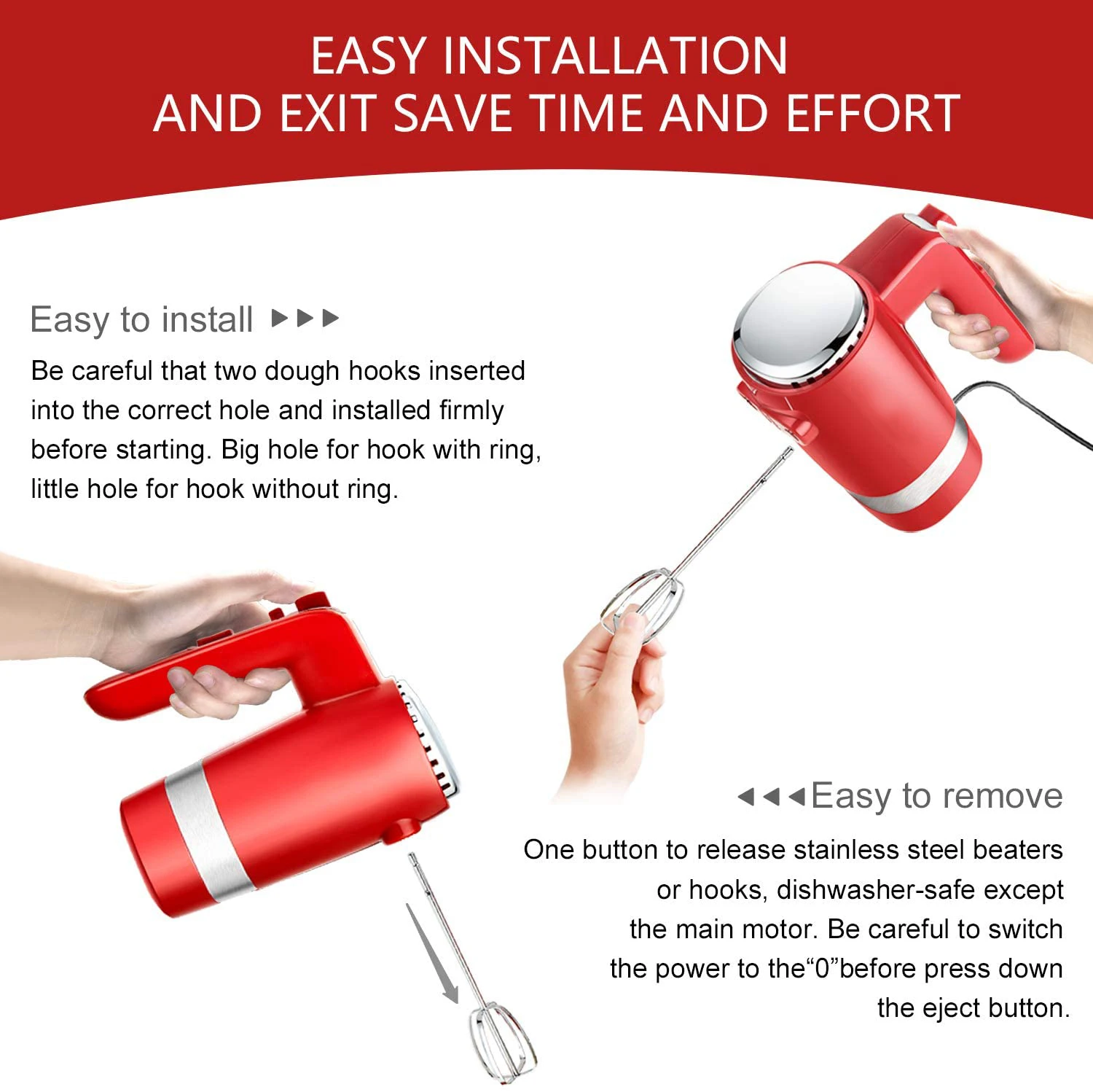 EASY INSTALLATION
AND EXIT SAVE TIME AND EFFORT

Easy to install ▶▶▶

Be careful that two dough hooks inserted into the correct hole and installed firmly before starting. Big hole for hook with ring, little hole for hook without ring.

◀◀◀Easy to remove

One button to release stainless steel beaters or hooks, dishwasher-safe except the main motor. Be careful to switch the power to the“0”before press down the eject button.