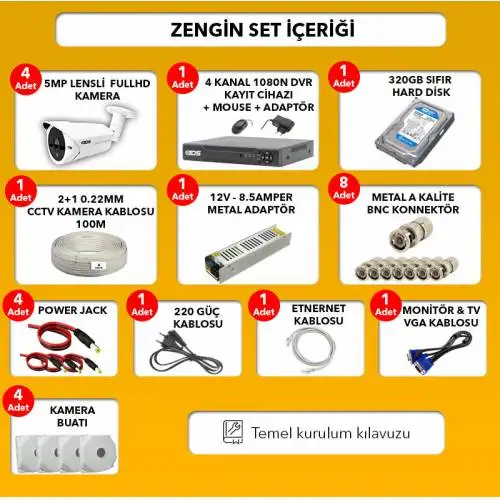 ZENGİN SET İÇERİĞİ

4 Adet
5MP LENSLİ FULLHD KAMERA

1 Adet
4 KANAL 1080N DVR KAYIT CİHAZI + MOUSE + ADAPTÖR

1 Adet
320GB SIFIR HARD DİSK

1 Adet
2+1 0.22MM CCTV KAMERA KABLOSU 100M

1 Adet
12V - 8.5AMPER METAL ADAPTÖR

8 Adet
METAL A KALİTE BNC KONNEKTÖR

4 Adet
POWER JACK

1 Adet
220 GÜÇ KABLOSU

1 Adet
ETNERNET KABLOSU

1 Adet
MONİTÖR & TV VGA KABLOSU

4 Adet
KAMERA BUATI

Temel kurulum kılavuzu