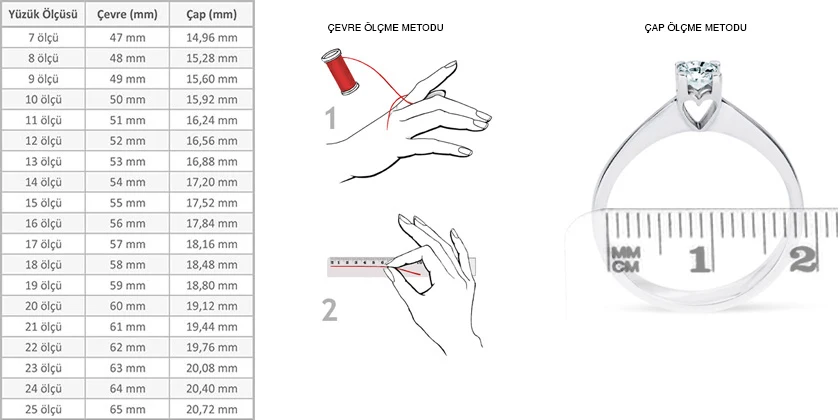 | Yüzük Ölçüsü | Çevre (mm) | Çap (mm) |
|---|---|---|
| 7 ölçü | 47 mm | 14,96 mm |
| 8 ölçü | 48 mm | 15,28 mm |
| 9 ölçü | 49 mm | 15,60 mm |
| 10 ölçü | 50 mm | 15,92 mm |
| 11 ölçü | 51 mm | 16,24 mm |
| 12 ölçü | 52 mm | 16,56 mm |
| 13 ölçü | 53 mm | 16,88 mm |
| 14 ölçü | 54 mm | 17,20 mm |
| 15 ölçü | 55 mm | 17,52 mm |
| 16 ölçü | 56 mm | 17,84 mm |
| 17 ölçü | 57 mm | 18,16 mm |
| 18 ölçü | 58 mm | 18,48 mm |
| 19 ölçü | 59 mm | 18,80 mm |
| 20 ölçü | 60 mm | 19,12 mm |
| 21 ölçü | 61 mm | 19,44 mm |
| 22 ölçü | 62 mm | 19,76 mm |
| 23 ölçü | 63 mm | 20,08 mm |
| 24 ölçü | 64 mm | 20,40 mm |
| 25 ölçü | 65 mm | 20,72 mm |

ÇEVRE ÖLÇME METODU

1

2

ÇAP ÖLÇME METODU

MM
CM
1
2