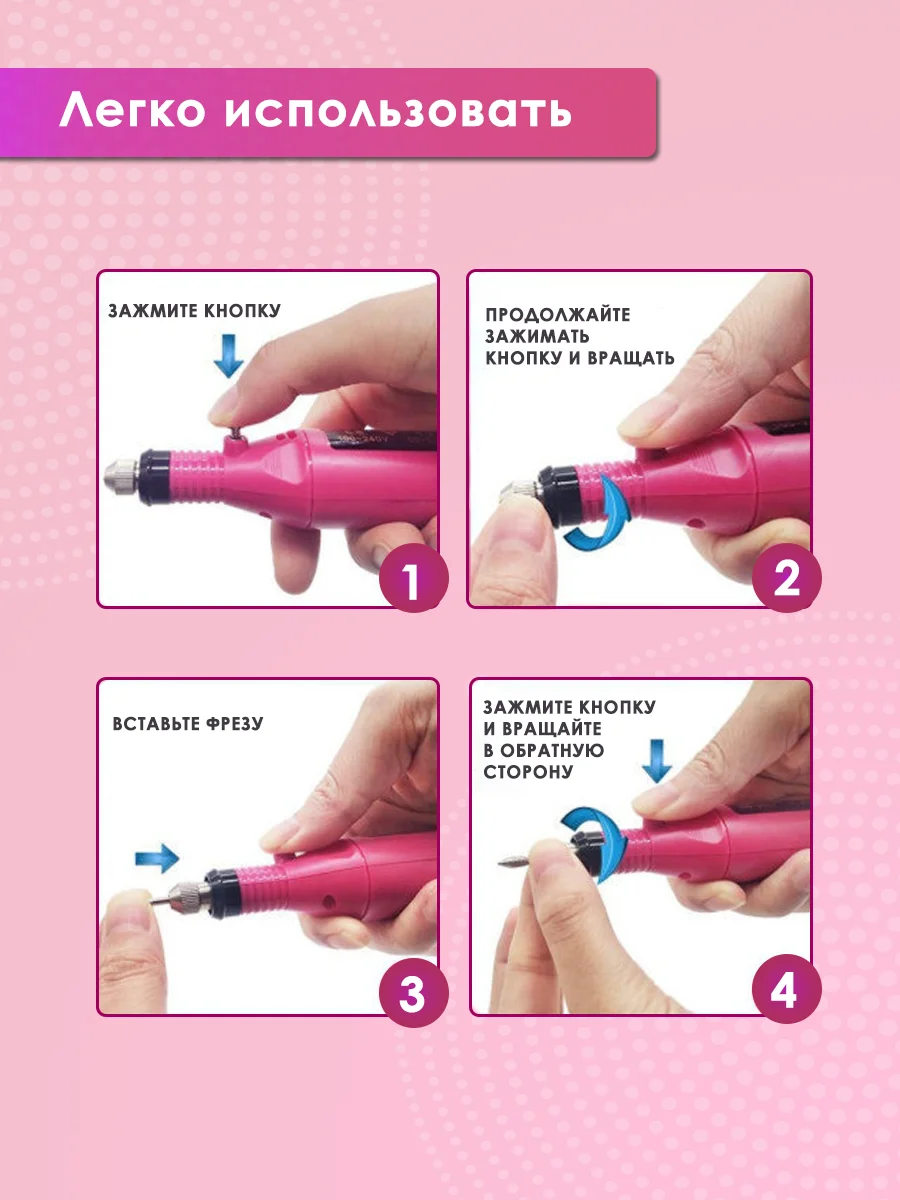 Легко использовать

ЗАЖМИТЕ КНОПКУ

1

ПРОДОЛЖАЙТЕ ЗАЖИМАТЬ КНОПКУ И ВРАЩАТЬ

2

ВСТАВЬТЕ ФРЕЗУ

3

ЗАЖМИТЕ КНОПКУ И ВРАЩАЙТЕ В ОБРАТНУЮ СТОРОНУ

4