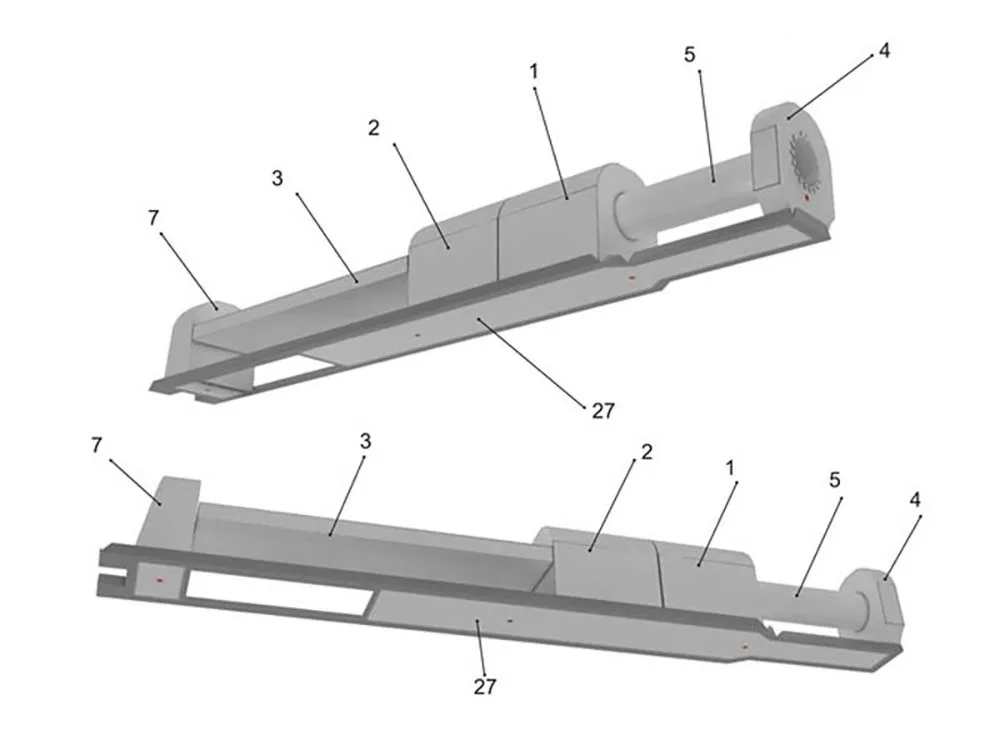 1
5
4
2
3
7
27
7
3
2
1
5
4
27