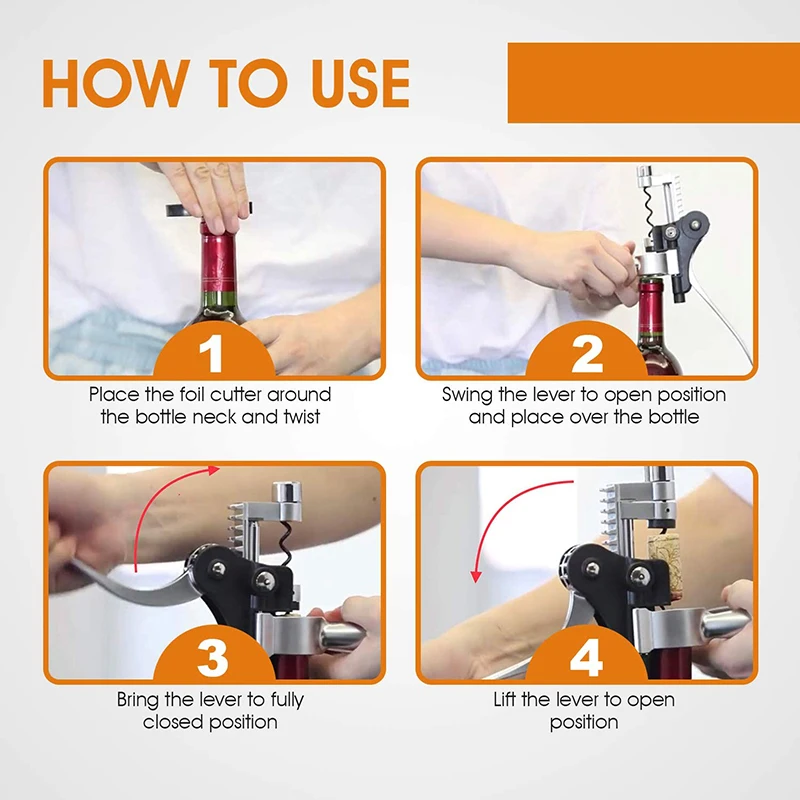 HOW TO USE

1
Place the foil cutter around the bottle neck and twist

2
Swing the lever to open position and place over the bottle

3
Bring the lever to fully closed position

4
Lift the lever to open position