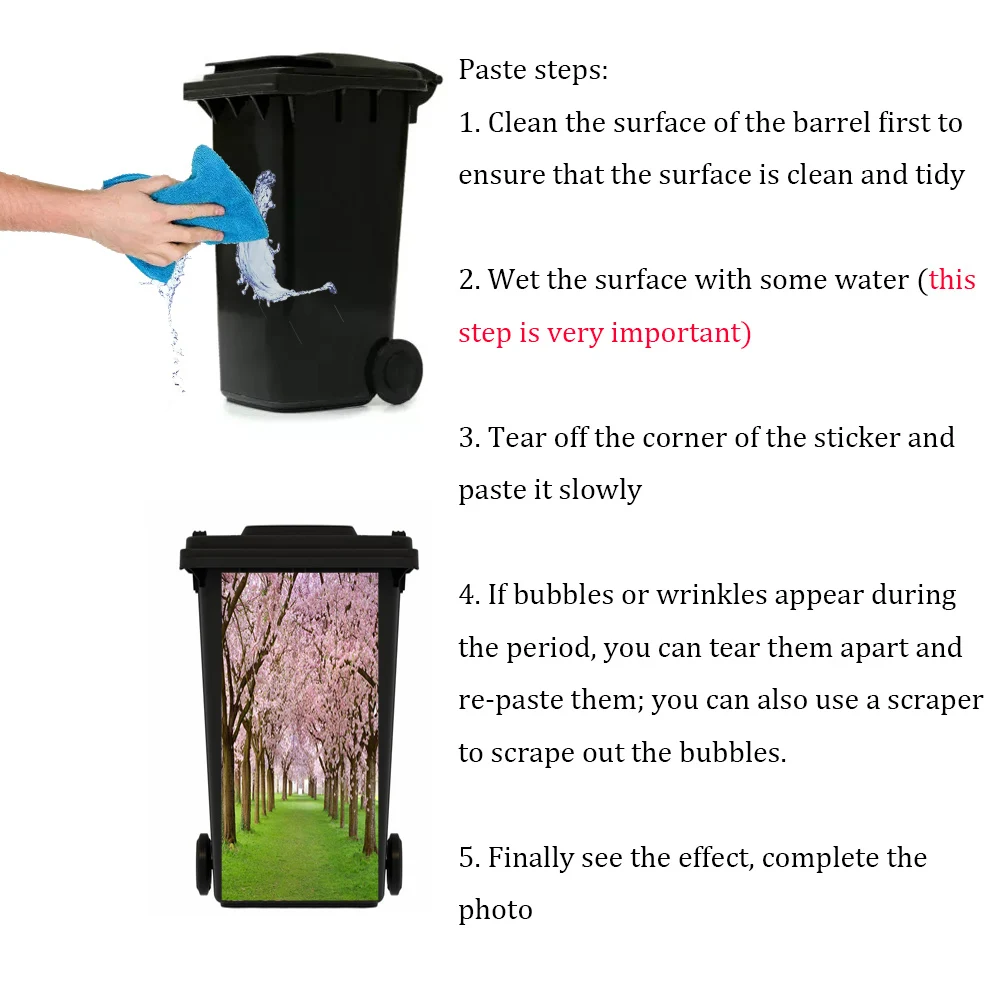 Paste steps:
1. Clean the surface of the barrel first to ensure that the surface is clean and tidy

2. Wet the surface with some water (this step is very important)

3. Tear off the corner of the sticker and paste it slowly

4. If bubbles or wrinkles appear during the period, you can tear them apart and re-paste them; you can also use a scraper to scrape out the bubbles.

5. Finally see the effect, complete the photo