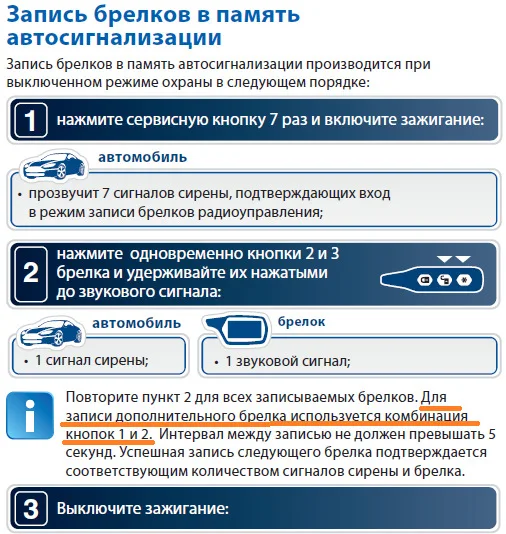 Запись брелков в память автосигнализации

Запись брелков в память автосигнализации производится при выключенном режиме охраны в следующем порядке:

1 нажмите сервисную кнопку 7 раз и включите зажигание:

автомобиль

• прозвучит 7 сигналов сирены, подтверждающих вход в режим записи брелков радиоуправления;

2 нажмите одновременно кнопки 2 и 3 брелка и удерживайте их нажатыми до звукового сигнала:

автомобиль

• 1 сигнал сирены;

брелок

• 1 звуковой сигнал;

i

Повторите пункт 2 для всех записываемых брелков. Для записи дополнительного брелка используется комбинация кнопок 1 и 2. Интервал между записью не должен превышать 5 секунд. Успешная запись следующего брелка подтверждается соответствующим количеством сигналов сирены и брелка.

3 Выключите зажигание: