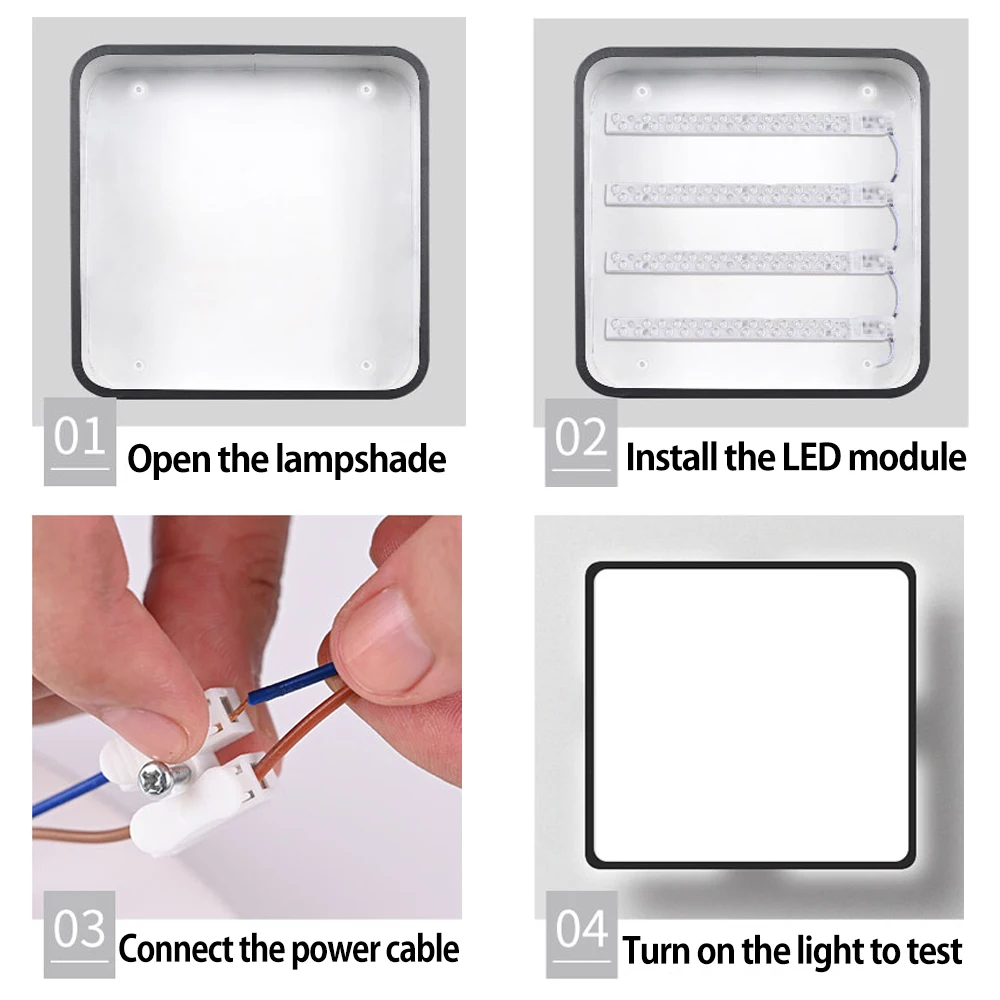 01 Open the lampshade

02 Install the LED module

03 Connect the power cable

04 Turn on the light to test