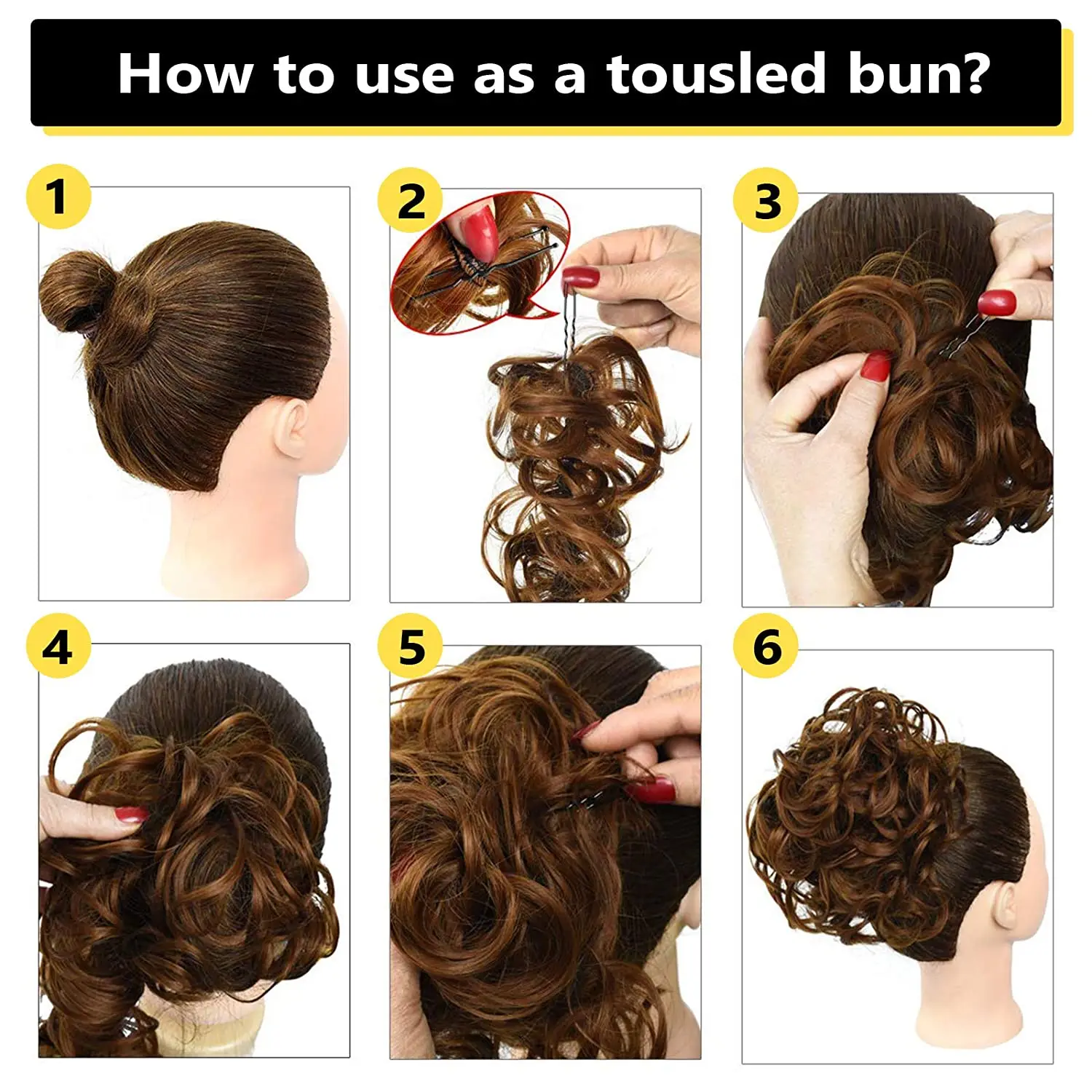 How to use as a tousled bun?

1

2

3

4

5

6