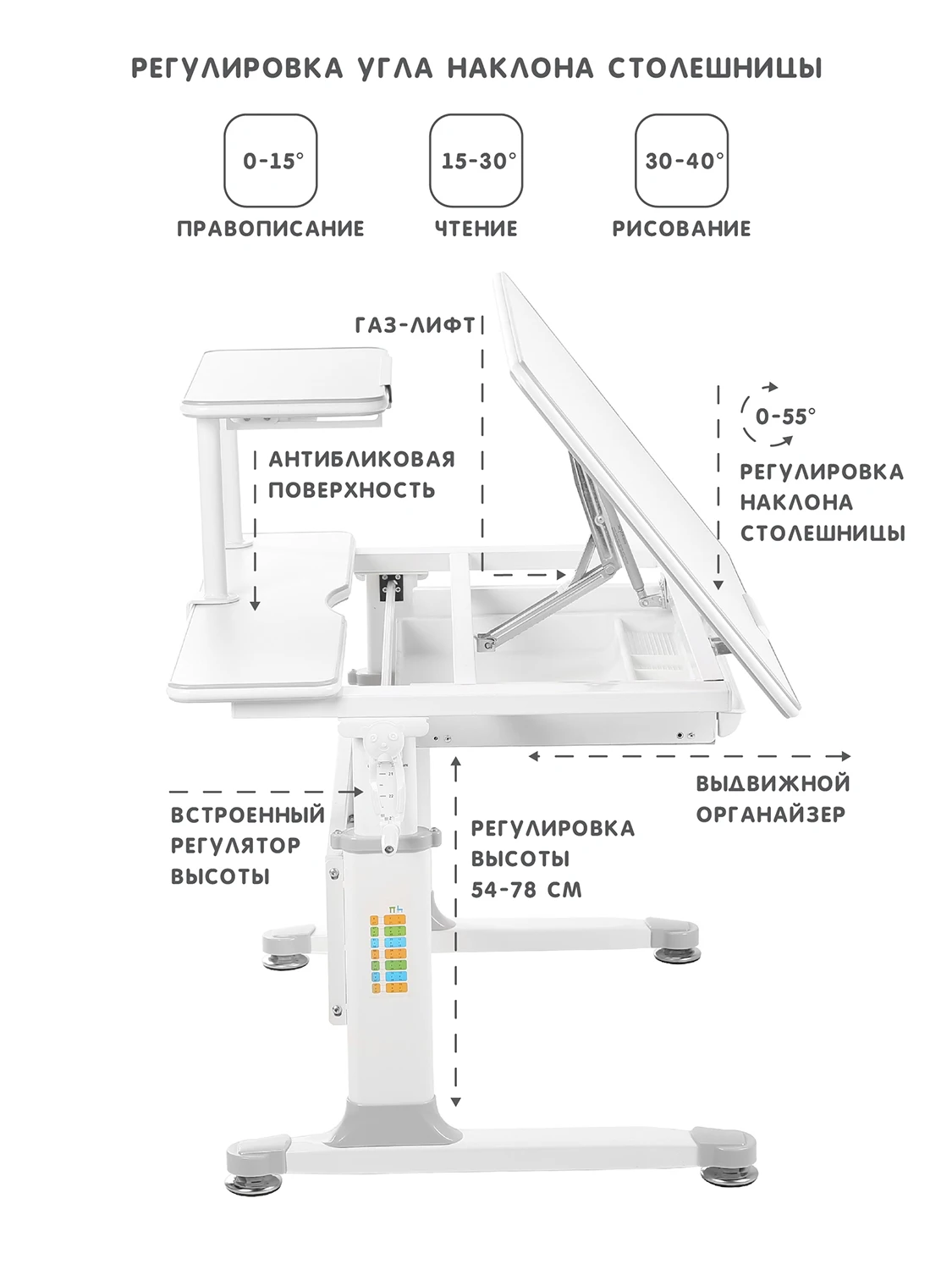 РЕГУЛИРОВКА УГЛА НАКЛОНА СТОЛЕШНИЦЫ

0-15°
ПРАВОПИСАНИЕ

15-30°
ЧТЕНИЕ

30-40°
РИСОВАНИЕ

ГАЗ-ЛИФТ

АНТИБЛИКОВАЯ ПОВЕРХНОСТЬ

0-55°

РЕГУЛИРОВКА НАКЛОНА СТОЛЕШНИЦЫ

ВЫДВИЖНОЙ ОРГАНАЙЗЕР

ВСТРОЕННЫЙ РЕГУЛЯТОР ВЫСОТЫ

РЕГУЛИРОВКА ВЫСОТЫ 54-78 СМ