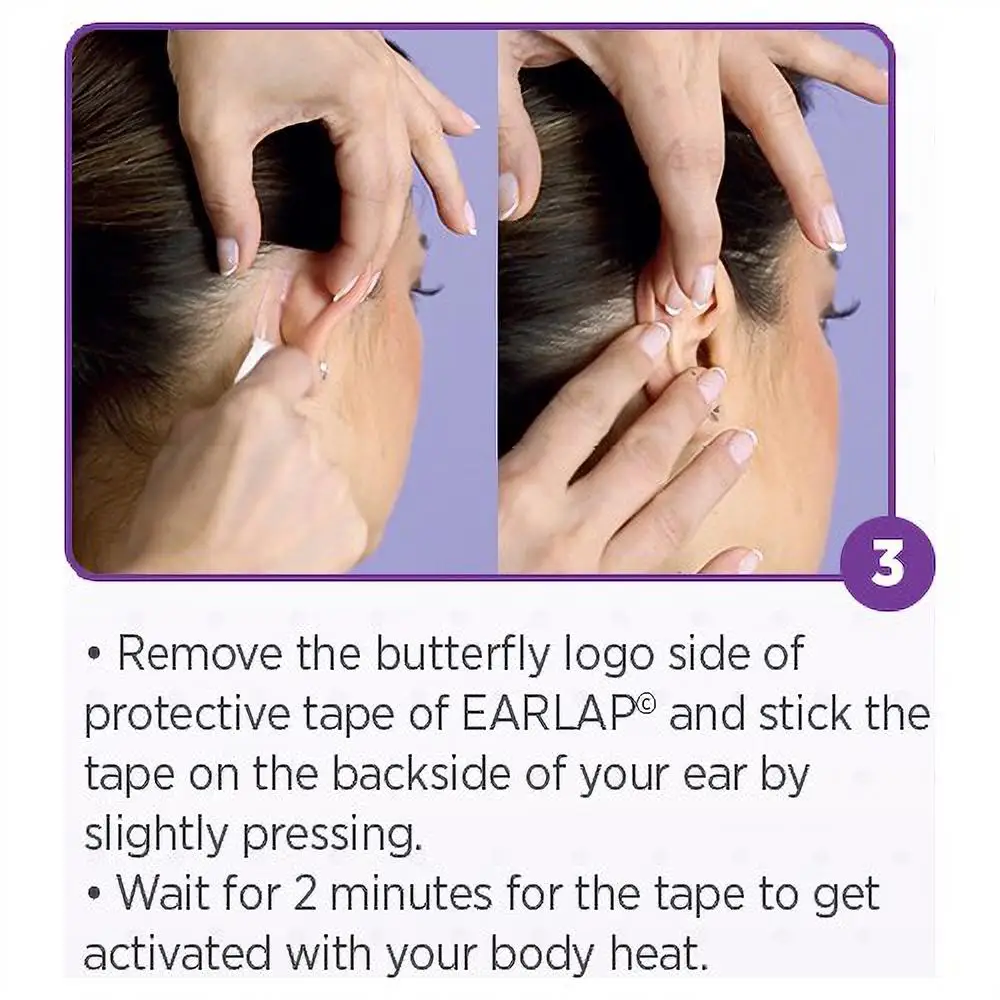 3

• Remove the butterfly logo side of protective tape of EARLAP© and stick the tape on the backside of your ear by slightly pressing.
• Wait for 2 minutes for the tape to get activated with your body heat.