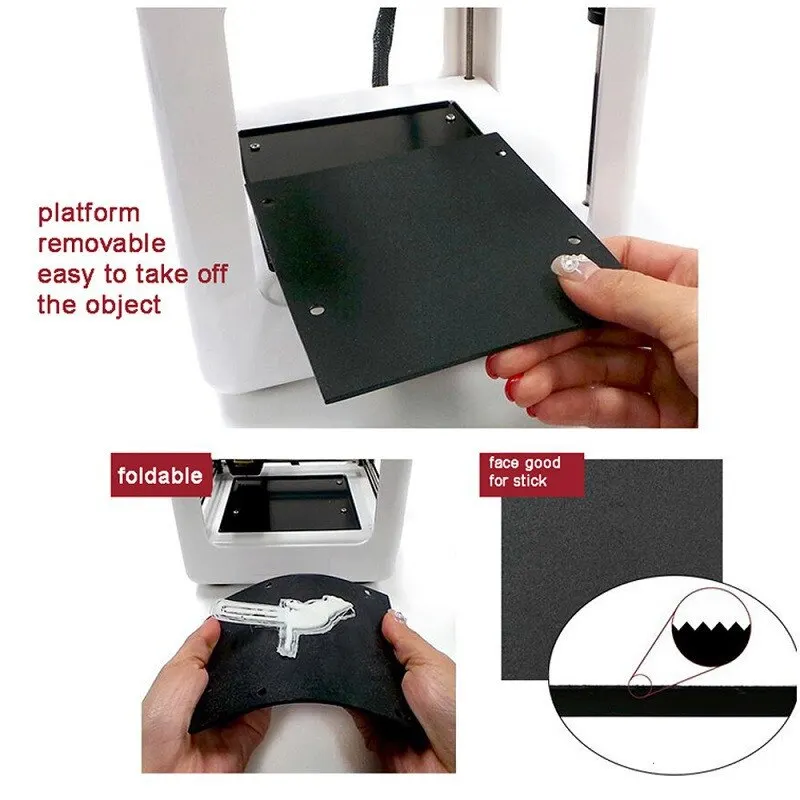 platform removable easy to take off the object

foldable

face good for stick