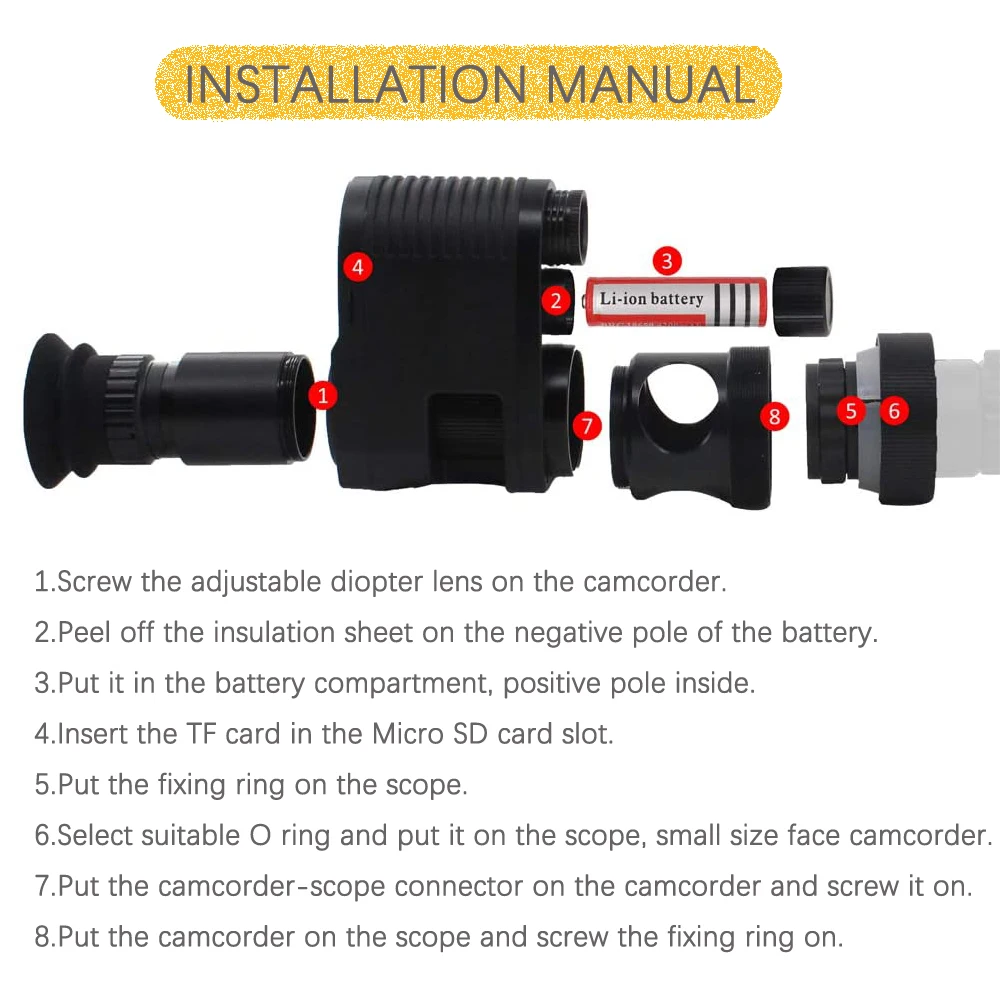 INSTALLATION MANUAL

4

3

2

Li-ion battery

1

7

8

5

6

1.Screw the adjustable diopter lens on the camcorder.

2.Peel off the insulation sheet on the negative pole of the battery.

3.Put it in the battery compartment, positive pole inside.

4.Insert the TF card in the Micro SD card slot.

5.Put the fixing ring on the scope.

6.Select suitable O ring and put it on the scope, small size face camcorder.

7.Put the camcorder-scope connector on the camcorder and screw it on.

8.Put the camcorder on the scope and screw the fixing ring on.