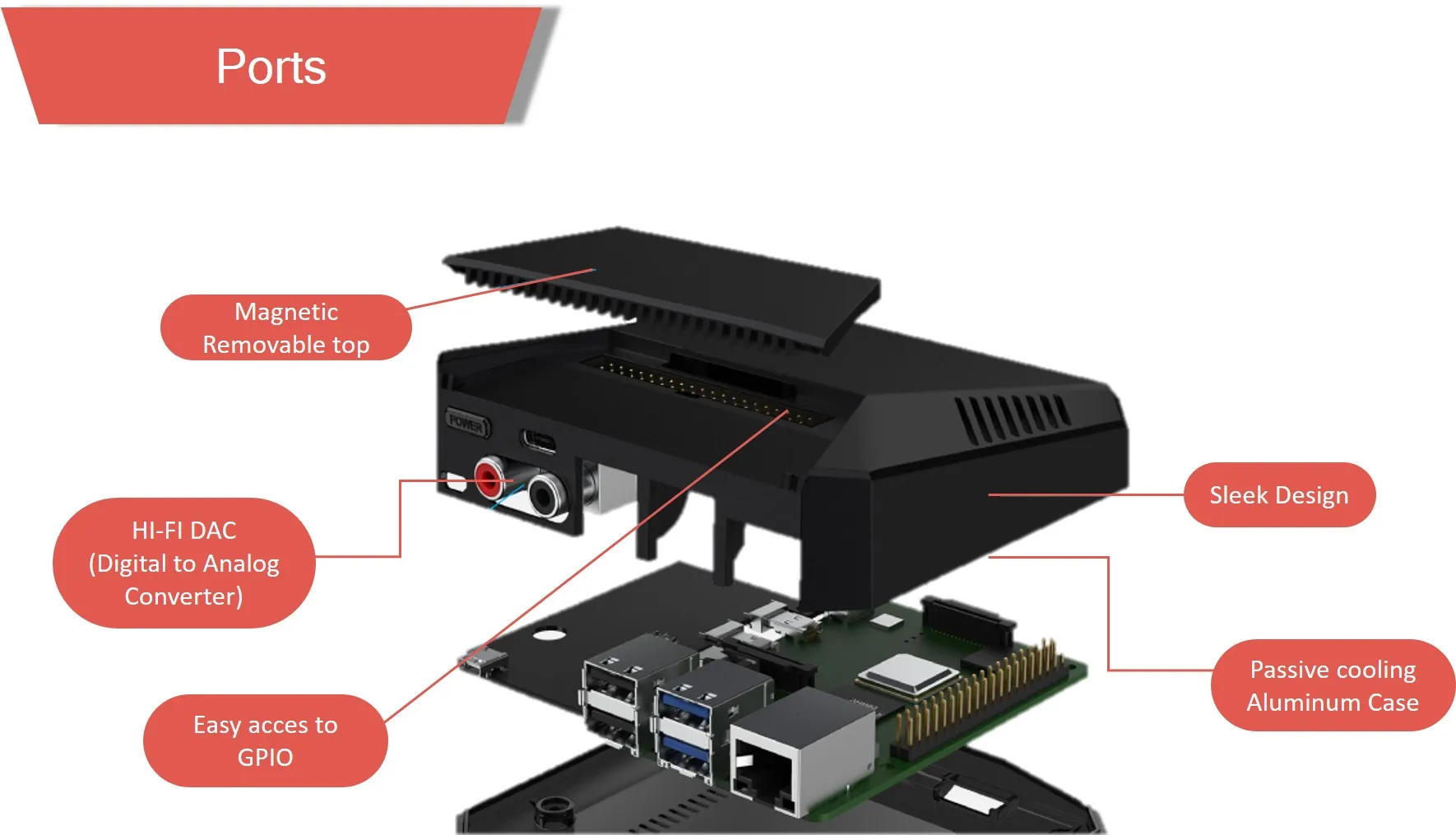 Ports

Magnetic Removable top

POWER

HI-FI DAC (Digital to Analog Converter)

Easy acces to GPIO

Sleek Design

Passive cooling Aluminum Case