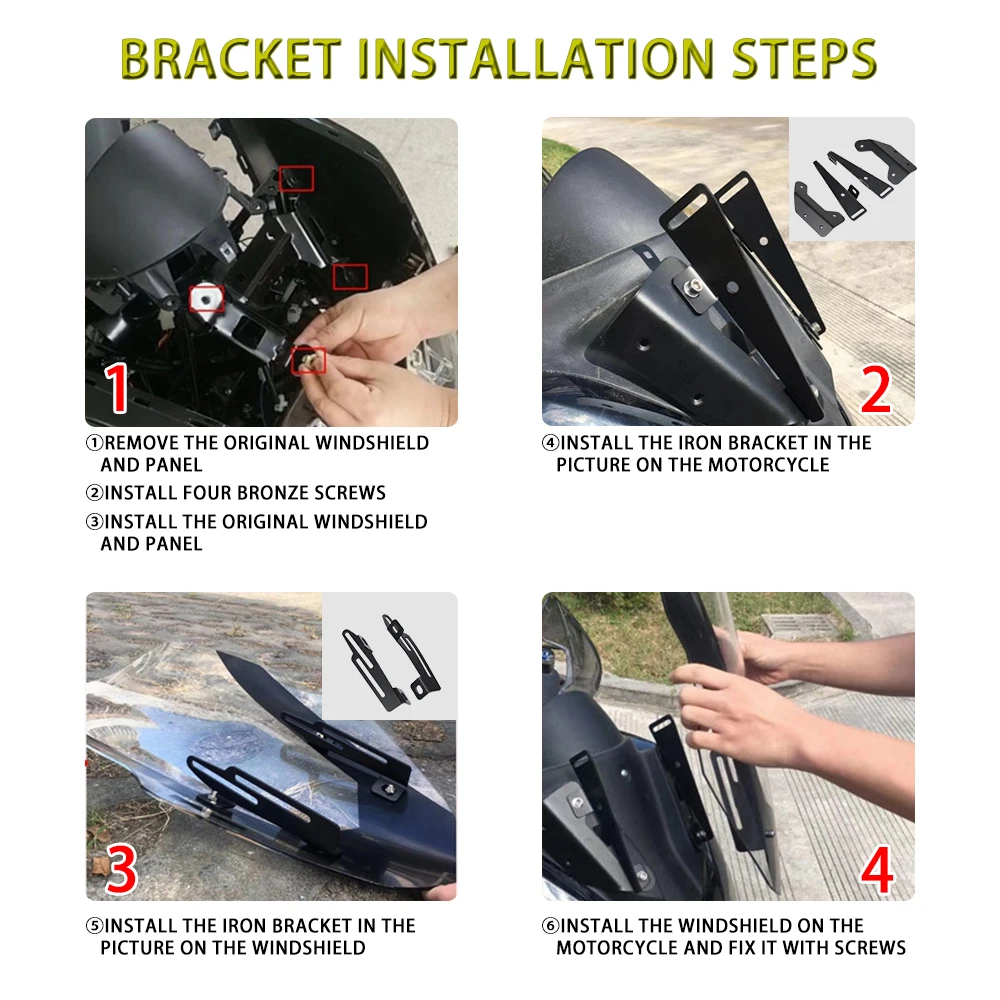 BRACKET INSTALLATION STEPS

1

①REMOVE THE ORIGINAL WINDSHIELD AND PANEL

②INSTALL FOUR BRONZE SCREWS

③INSTALL THE ORIGINAL WINDSHIELD AND PANEL

2

④INSTALL THE IRON BRACKET IN THE PICTURE ON THE MOTORCYCLE

3

⑤INSTALL THE IRON BRACKET IN THE PICTURE ON THE WINDSHIELD

4

⑥INSTALL THE WINDSHIELD ON THE MOTORCYCLE AND FIX IT WITH SCREWS