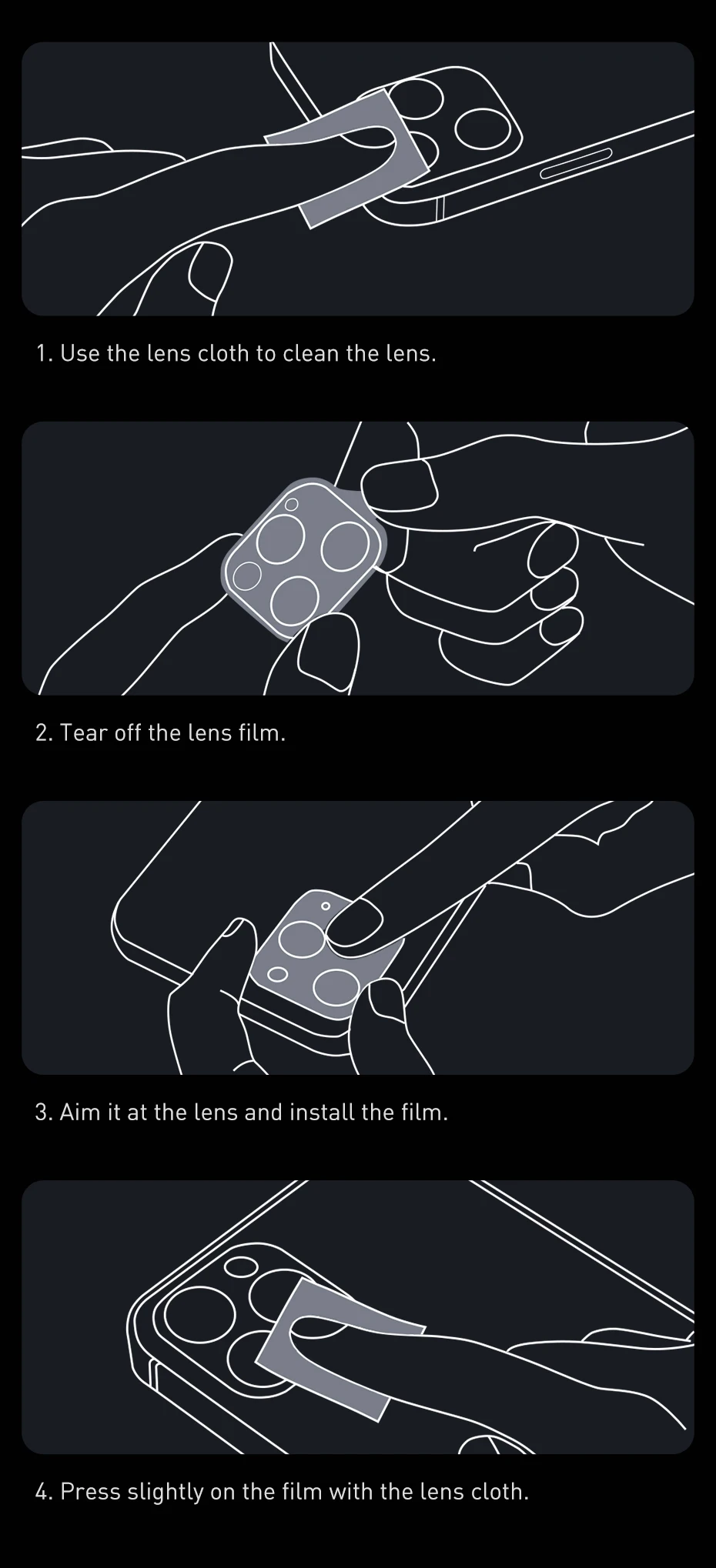 1. Use the lens cloth to clean the lens.

2. Tear off the lens film.

3. Aim it at the lens and install the film.

4. Press slightly on the film with the lens cloth.