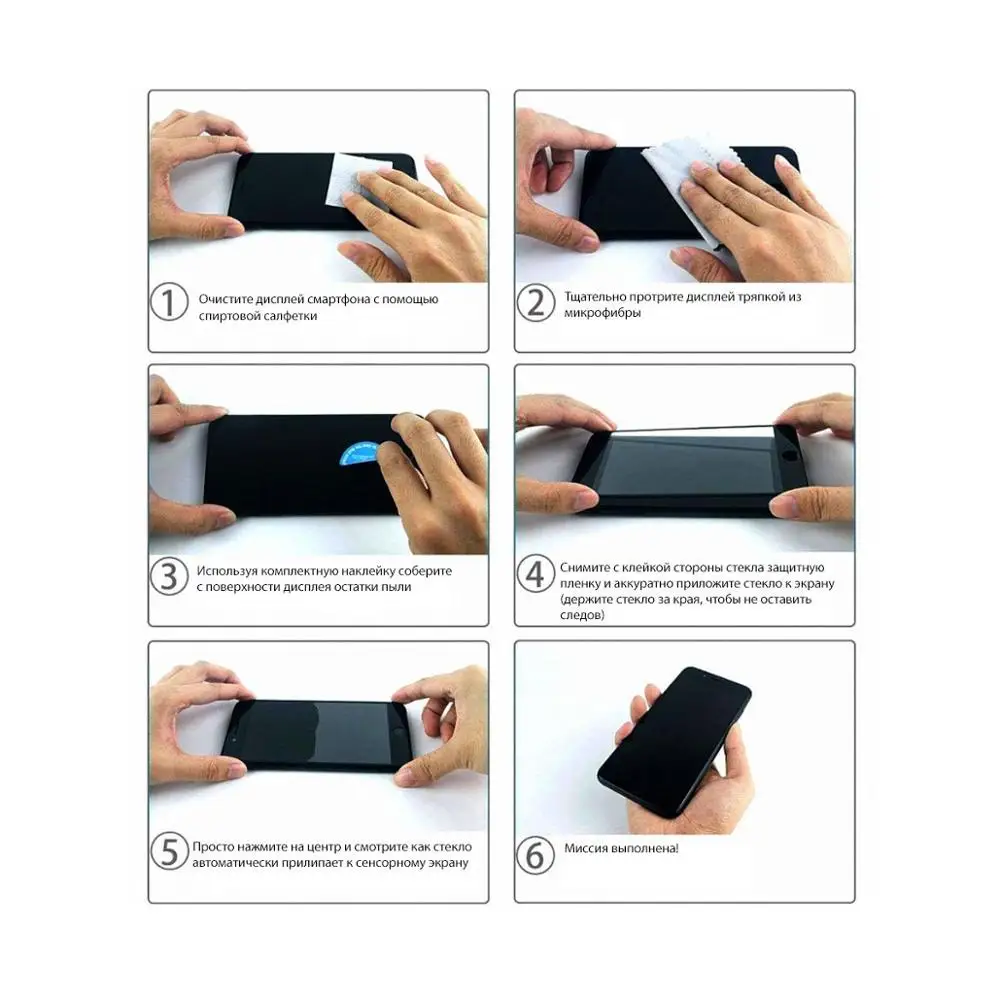 1 Очистите дисплей смартфона с помощью спиртовой салфетки

2 Тщательно протрите дисплей тряпкой из микрофибры

3 Используя комплектную наклейку соберите с поверхности дисплея остатки пыли

4 Снимите с клейкой стороны стекла защитную пленку и аккуратно приложите стекло к экрану (держите стекло за края, чтобы не оставить следов)

5 Просто нажмите на центр и смотрите как стекло автоматически прилипает к сенсорному экрану

6 Миссия выполнена!