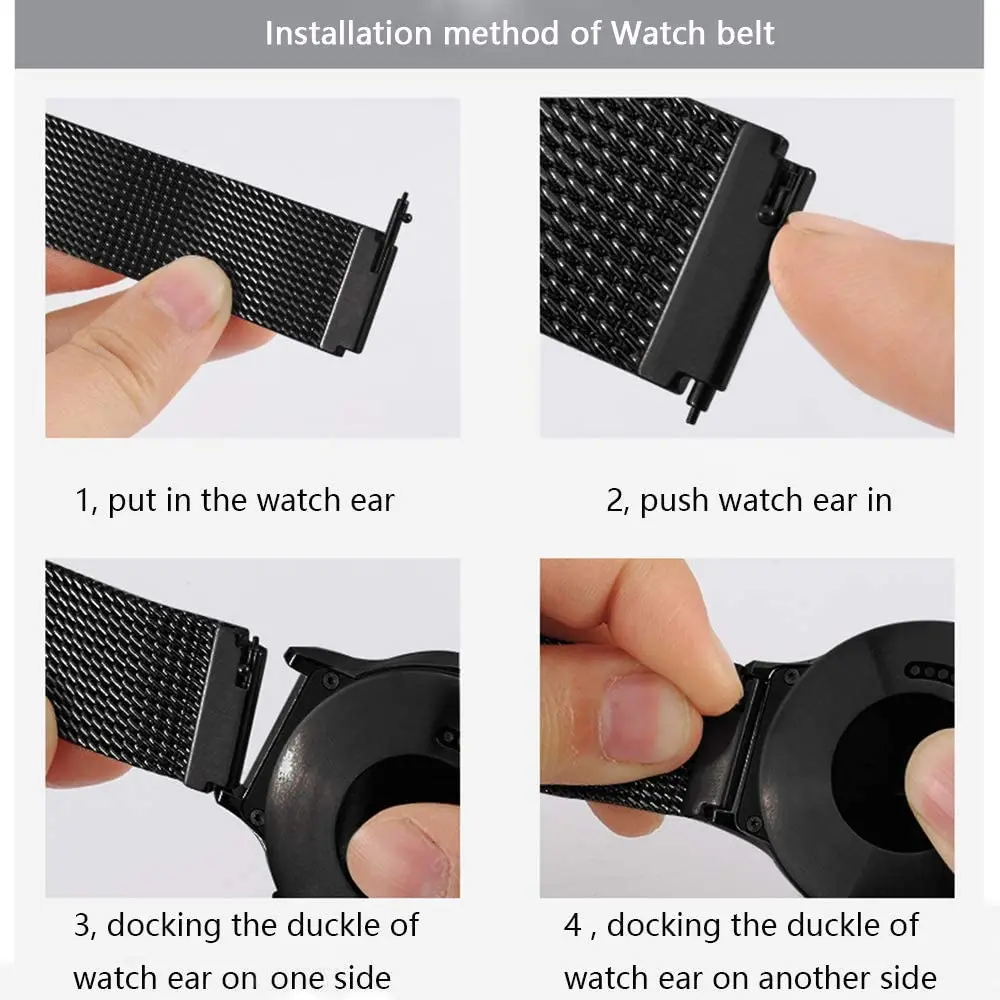 Installation method of Watch belt

1, put in the watch ear

2, push watch ear in

3, docking the duckle of watch ear on one side

4 , docking the duckle of watch ear on another side