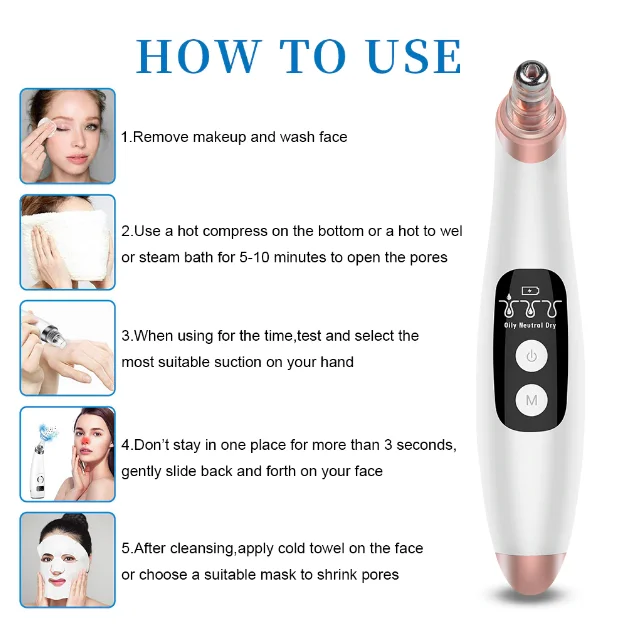 HOW TO USE

1.Remove makeup and wash face

2.Use a hot compress on the bottom or a hot to wel or steam bath for 5-10 minutes to open the pores

3.When using for the time,test and select the most suitable suction on your hand

4.Don't stay in one place for more than 3 seconds, gently slide back and forth on your face

5.After cleansing,apply cold towel on the face or choose a suitable mask to shrink pores

Oily Neutral Dry

M