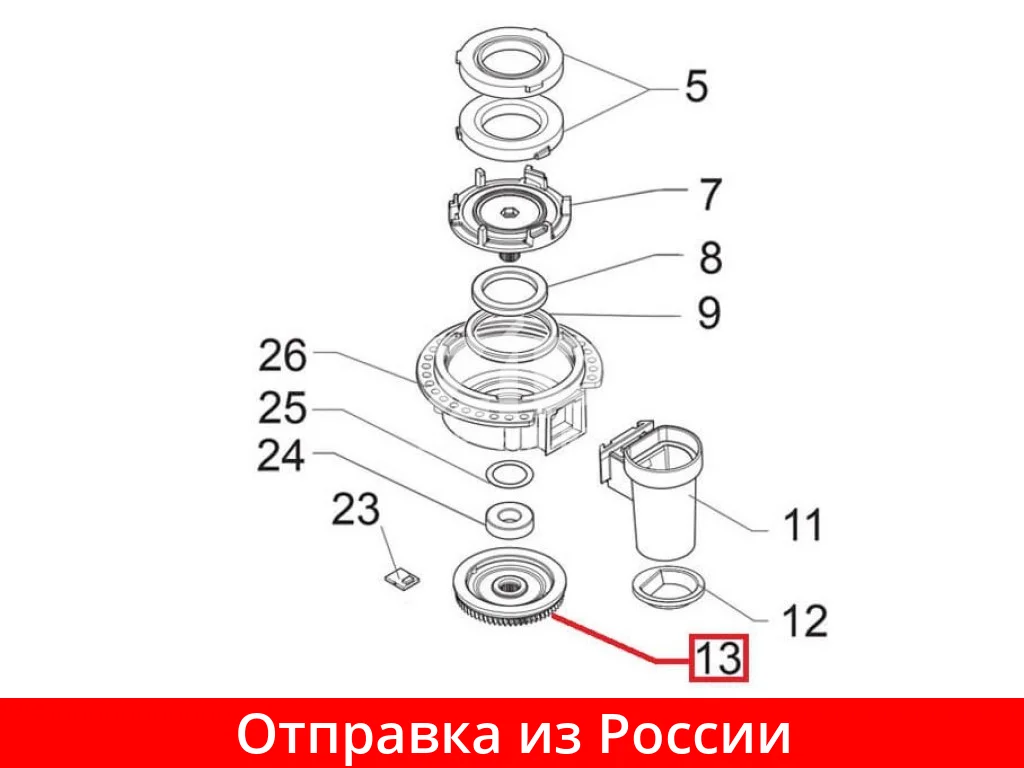 5
7
8
9
26
25
24
23
11
12
13

Отправка из России