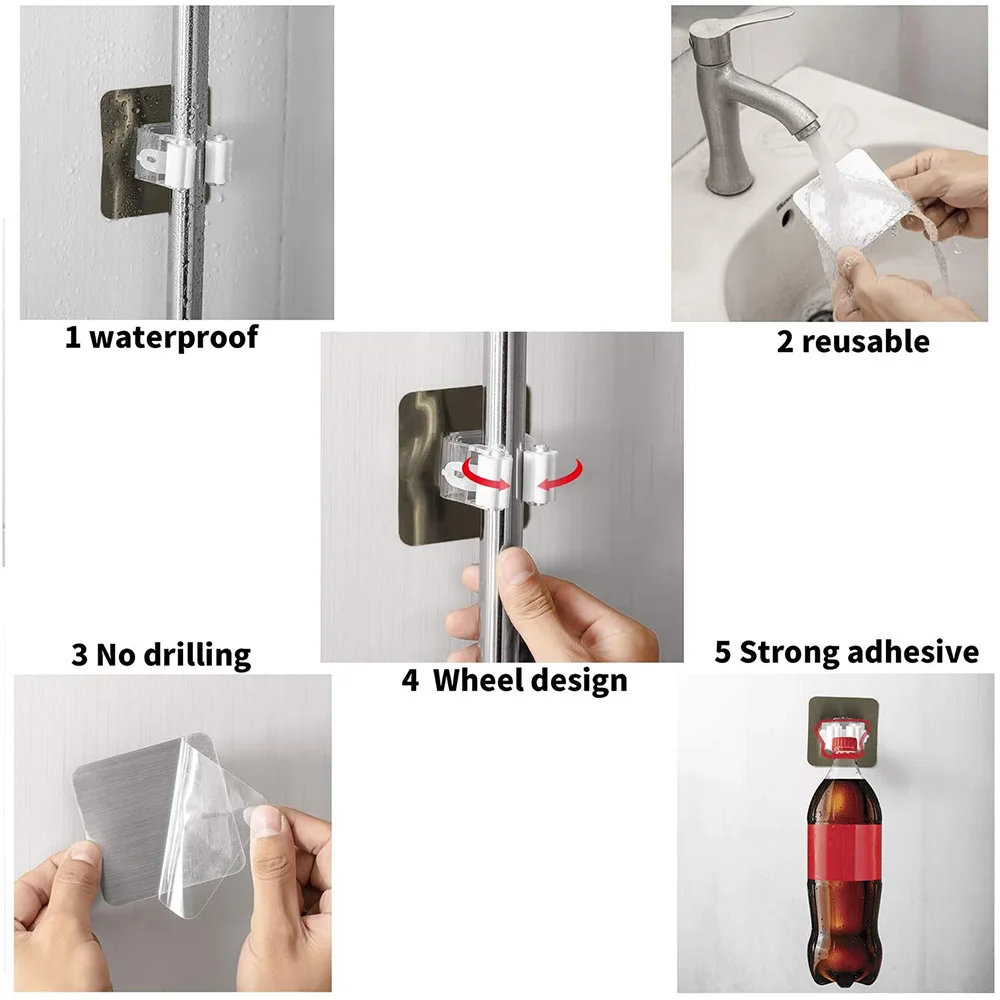 1 waterproof

2 reusable

3 No drilling

4 Wheel design

5 Strong adhesive