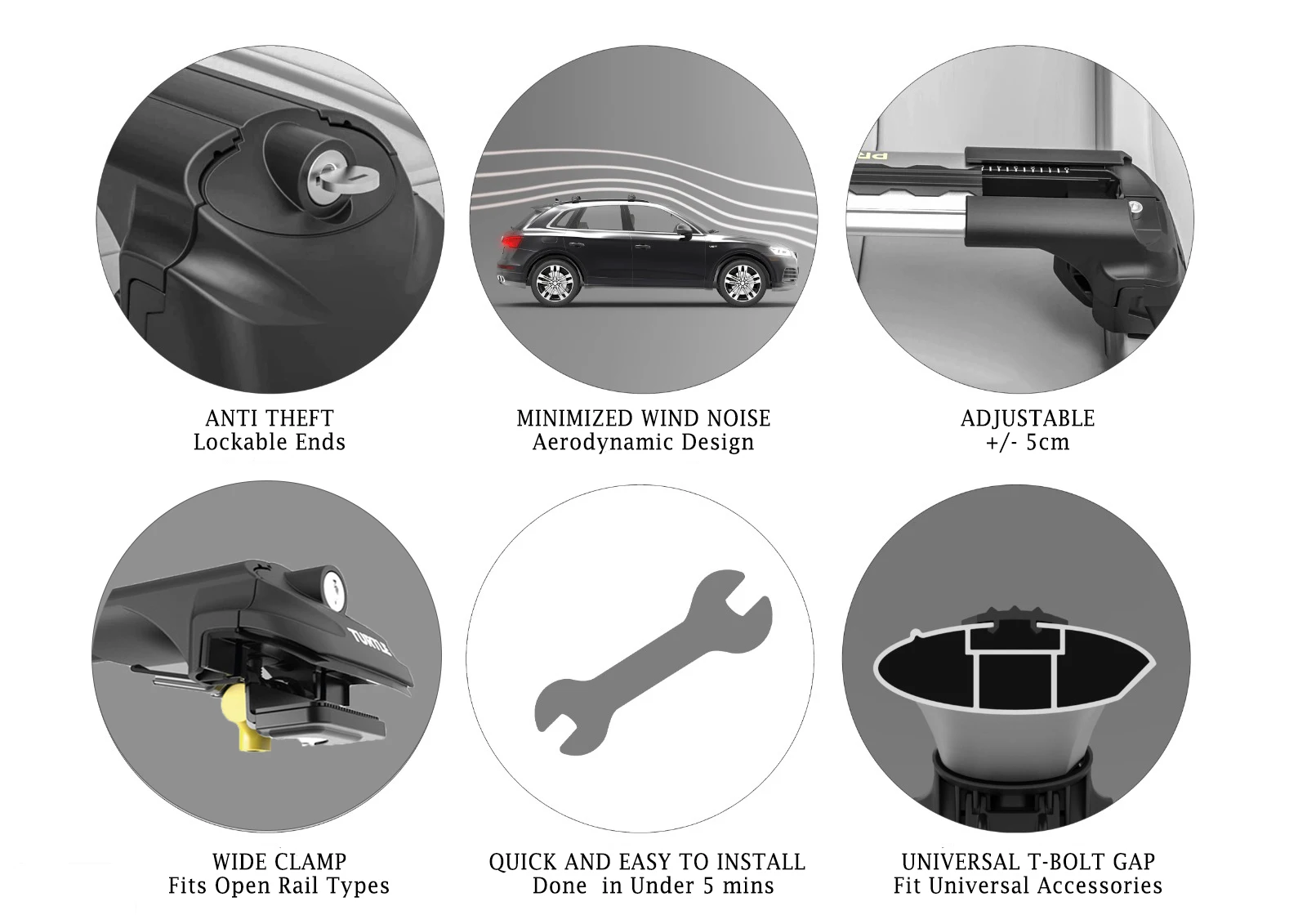 ANTI THEFT
Lockable Ends

MINIMIZED WIND NOISE
Aerodynamic Design

ADJUSTABLE
+/- 5cm

TURTLE

WIDE CLAMP
Fits Open Rail Types

QUICK AND EASY TO INSTALL
Done in Under 5 mins

UNIVERSAL T-BOLT GAP
Fit Universal Accessories