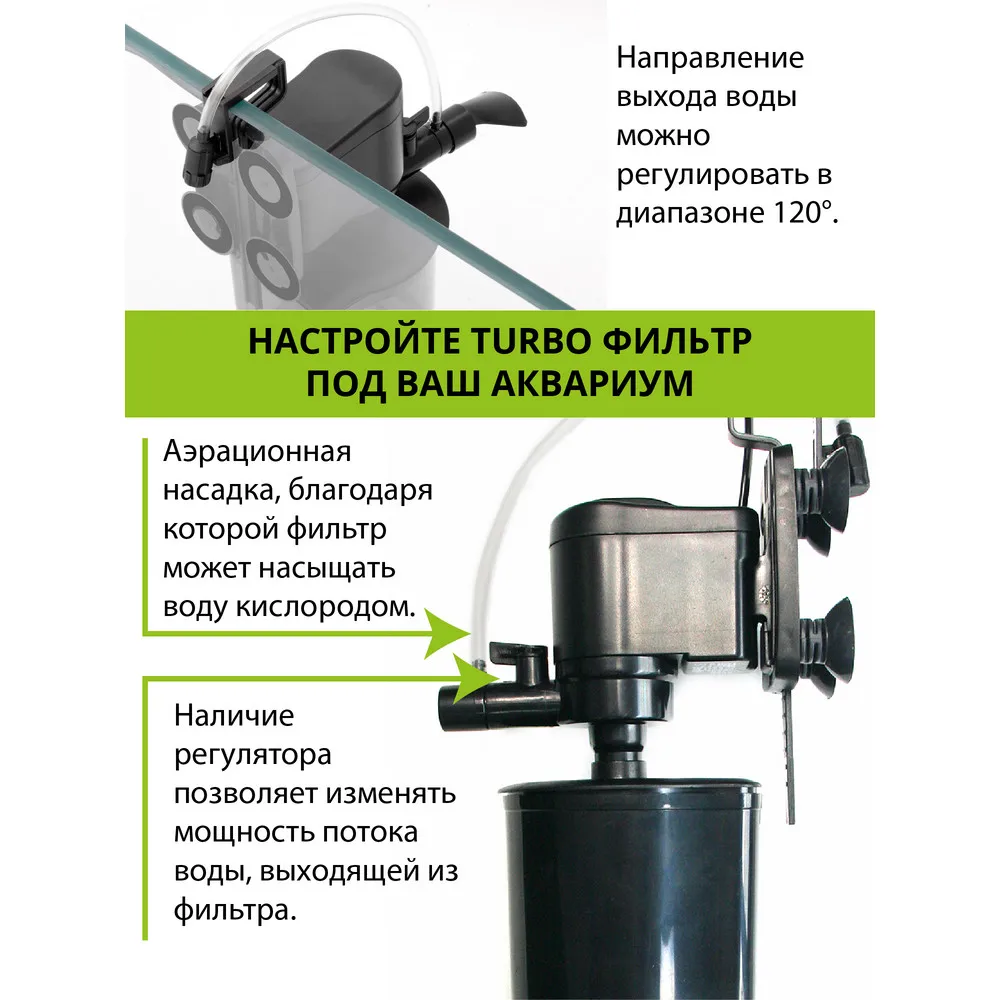 Направление выхода воды можно регулировать в диапазоне 120°.

НАСТРОЙТЕ TURBO ФИЛЬТР ПОД ВАШ АКВАРИУМ

Аэрационная насадка, благодаря которой фильтр может насыщать воду кислородом.

Наличие регулятора позволяет изменять мощность потока воды, выходящей из фильтра.