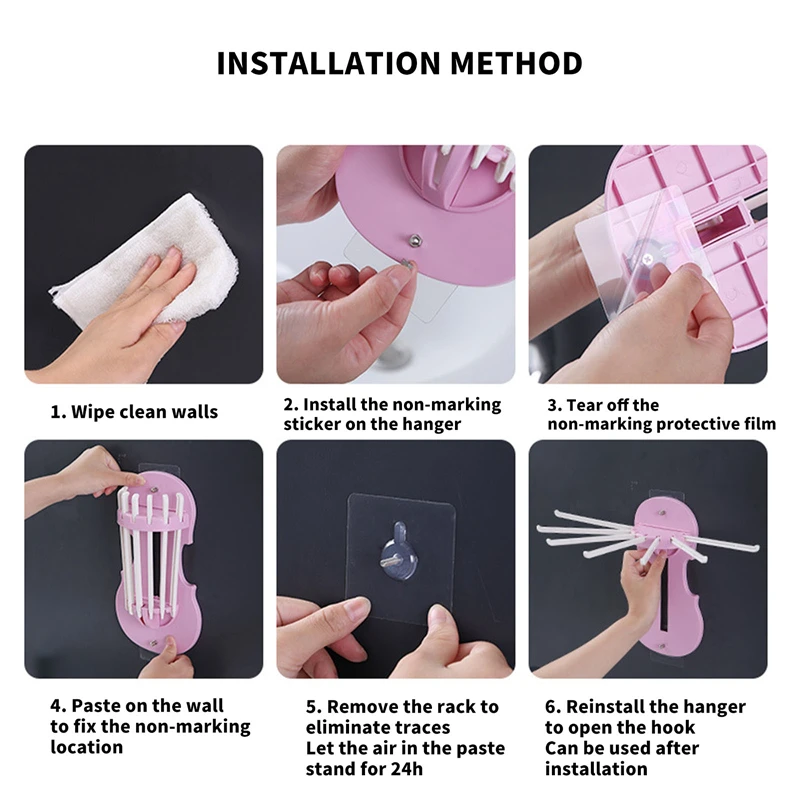 INSTALLATION METHOD

1. Wipe clean walls

2. Install the non-marking sticker on the hanger

3. Tear off the non-marking protective film

4. Paste on the wall to fix the non-marking location

5. Remove the rack to eliminate traces
Let the air in the paste stand for 24h

6. Reinstall the hanger to open the hook
Can be used after installation