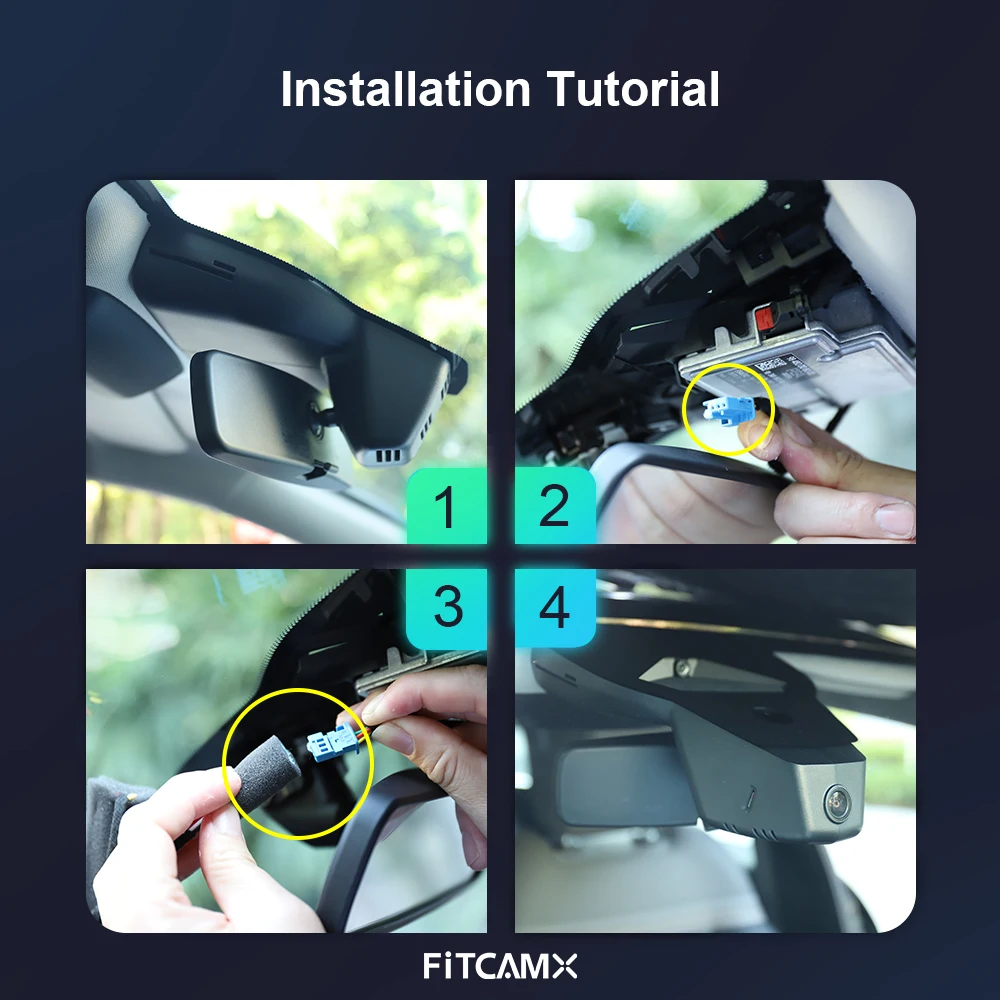 Installation Tutorial

1

2

3

4

FiTCAMX