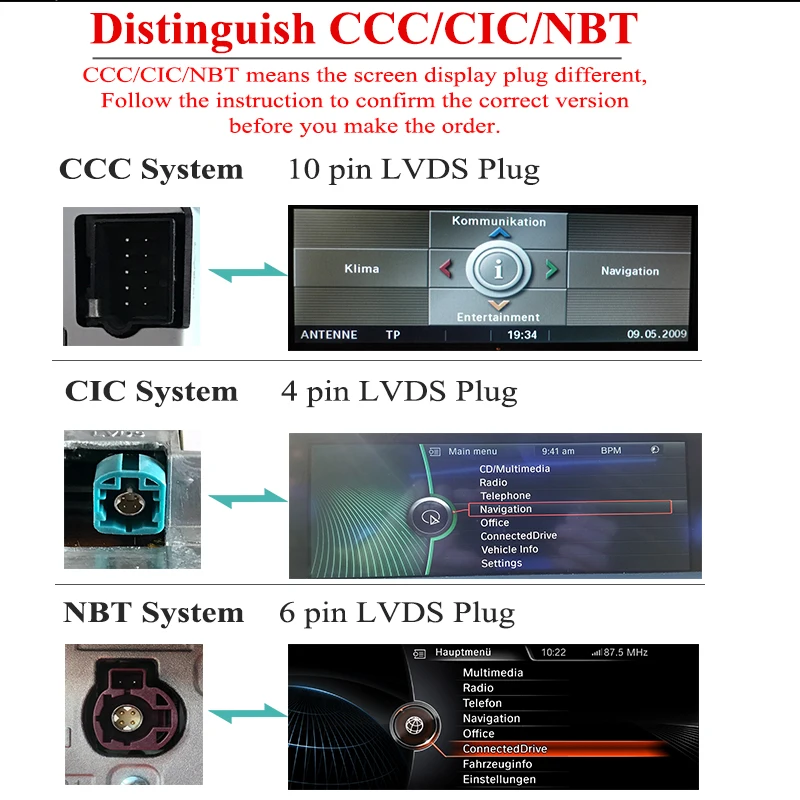 Distinguish CCC/CIC/NBT

CCC/CIC/NBT means the screen display plug different, Follow the instruction to confirm the correct version before you make the order.

CCC System 10 pin LVDS Plug

Kommunikation
Klima
Navigation
Entertainment
ANTENNE TP 19:34 09.05.2009

CIC System 4 pin LVDS Plug

Main menu 9:41 am BPM
CD/Multimedia
Radio
Telephone
Navigation
Office
ConnectedDrive
Vehicle Info
Settings

NBT System 6 pin LVDS Plug

Hauptmenü 10:22 87.5 MHz
Multimedia
Radio
Telefon
Navigation
Office
ConnectedDrive
Fahrzeuginfo
Einstellungen