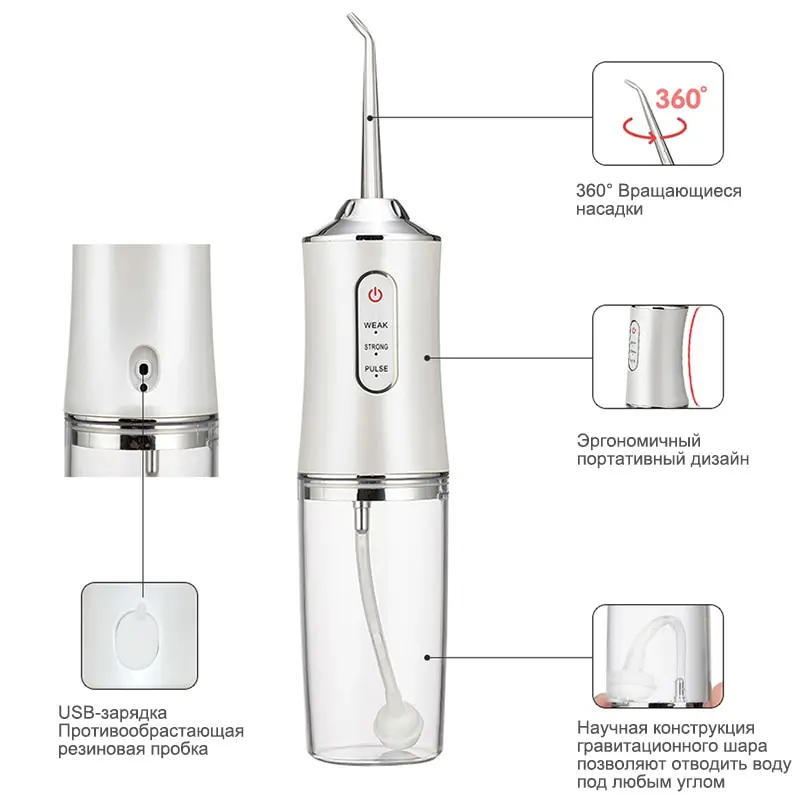 360°

360° Вращающиеся насадки

WEAK
STRONG
PULSE

Эргономичный портативный дизайн

USB-зарядка Противообрастающая резиновая пробка

Научная конструкция гравитационного шара позволяют отводить воду под любым углом