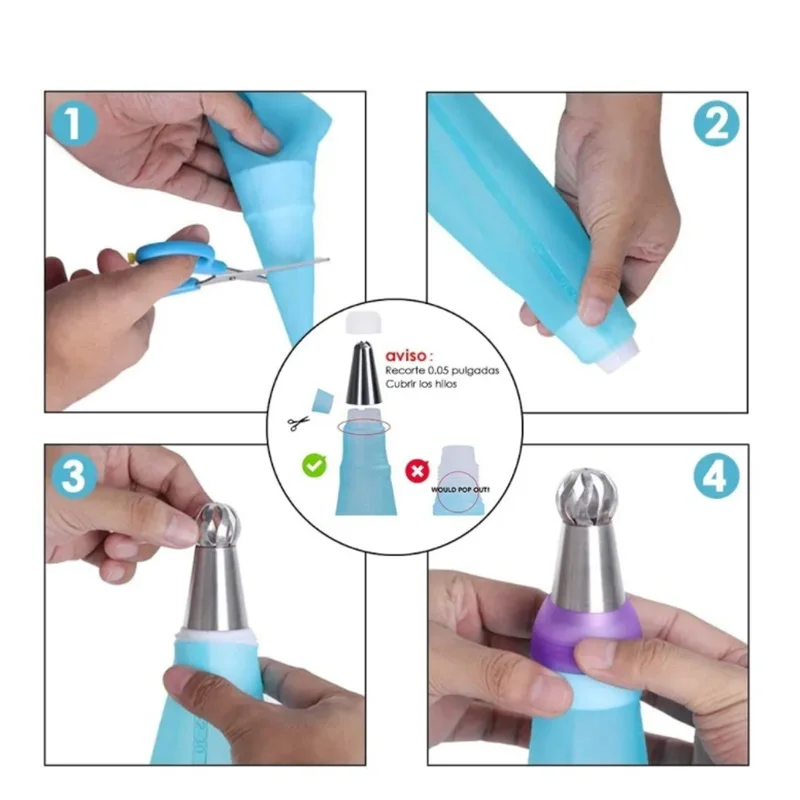 1

2

aviso :
Recorte 0.05 pulgadas
Cubrir los hilos

WOULD POP OUT!

3

4