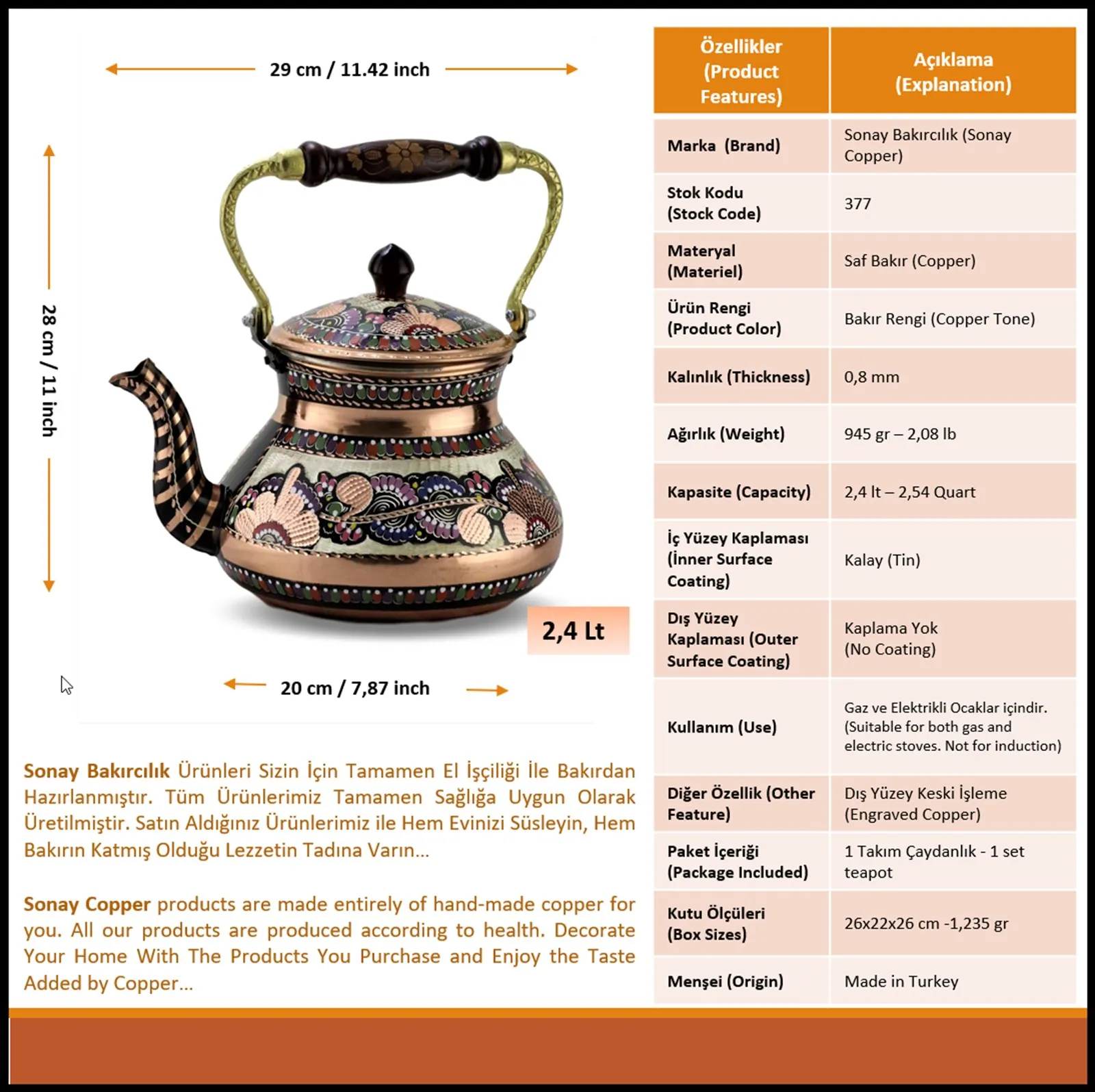 29 cm / 11.42 inch

28 cm / 11 inch

2,4 Lt

20 cm / 7,87 inch

Sonay Bakırcılık Ürünleri Sizin İçin Tamamen El İşçiliği İle Bakırdan Hazırlanmıştır. Tüm Ürünlerimiz Tamamen Sağlığa Uygun Olarak Üretilmiştir. Satın Aldığınız Ürünlerimiz ile Hem Evinizi Süsleyin, Hem Bakırın Katmış Olduğu Lezzetin Tadına Varın...

Sonay Copper products are made entirely of hand-made copper for you. All our products are produced according to health. Decorate Your Home With The Products You Purchase and Enjoy the Taste Added by Copper...

| Özellikler (Product Features) | Açıklama (Explanation) |
|---|---|
| Marka (Brand) | Sonay Bakırcılık (Sonay Copper) |
| Stok Kodu (Stock Code) | 377 |
| Materyal (Materiel) | Saf Bakır (Copper) |
| Ürün Rengi (Product Color) | Bakır Rengi (Copper Tone) |
| Kalınlık (Thickness) | 0,8 mm |
| Ağırlık (Weight) | 945 gr – 2,08 lb |
| Kapasite (Capacity) | 2,4 lt – 2,54 Quart |
| İç Yüzey Kaplaması (İnner Surface Coating) | Kalay (Tin) |
| Dış Yüzey Kaplaması (Outer Surface Coating) | Kaplama Yok (No Coating) |
| Kullanım (Use) | Gaz ve Elektrikli Ocaklar içindir. (Suitable for both gas and electric stoves. Not for induction) |
| Diğer Özellik (Other Feature) | Dış Yüzey Keski İşleme (Engraved Copper) |
| Paket İçeriği (Package Included) | 1 Takım Çaydanlık - 1 set teapot |
| Kutu Ölçüleri (Box Sizes) | 26x22x26 cm -1,235 gr |
| Menşei (Origin) | Made in Turkey |