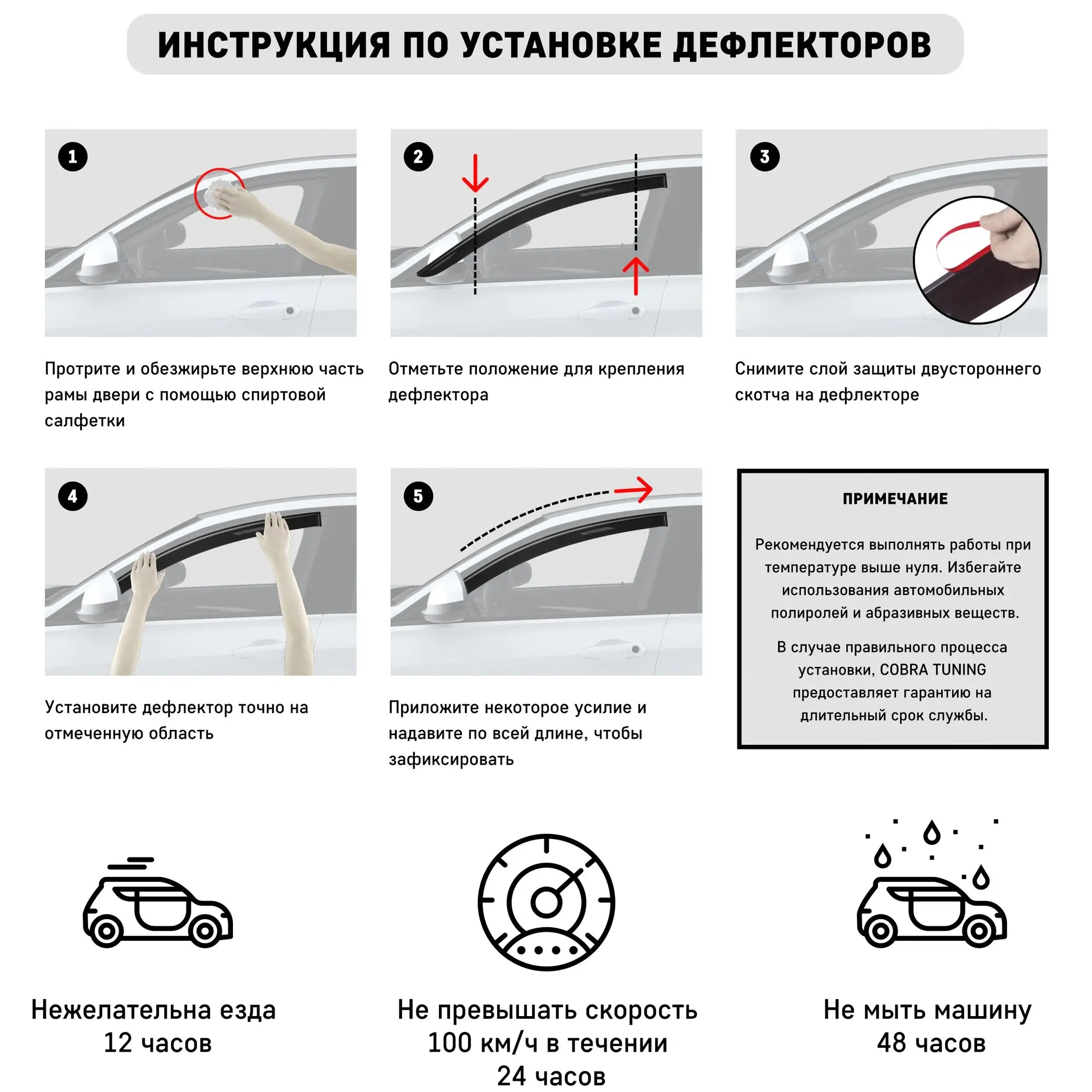 ИНСТРУКЦИЯ ПО УСТАНОВКЕ ДЕФЛЕКТОРОВ

1

Протрите и обезжирьте верхнюю часть рамы двери с помощью спиртовой салфетки

2

Отметьте положение для крепления дефлектора

3

Снимите слой защиты двустороннего скотча на дефлекторе

4

Установите дефлектор точно на отмеченную область

5

Приложите некоторое усилие и надавите по всей длине, чтобы зафиксировать

ПРИМЕЧАНИЕ

Рекомендуется выполнять работы при температуре выше нуля. Избегайте использования автомобильных полиролей и абразивных веществ.

В случае правильного процесса установки, COBRA TUNING предоставляет гарантию на длительный срок службы.

Нежелательна езда 12 часов

Не превышать скорость 100 км/ч в течении 24 часов

Не мыть машину 48 часов