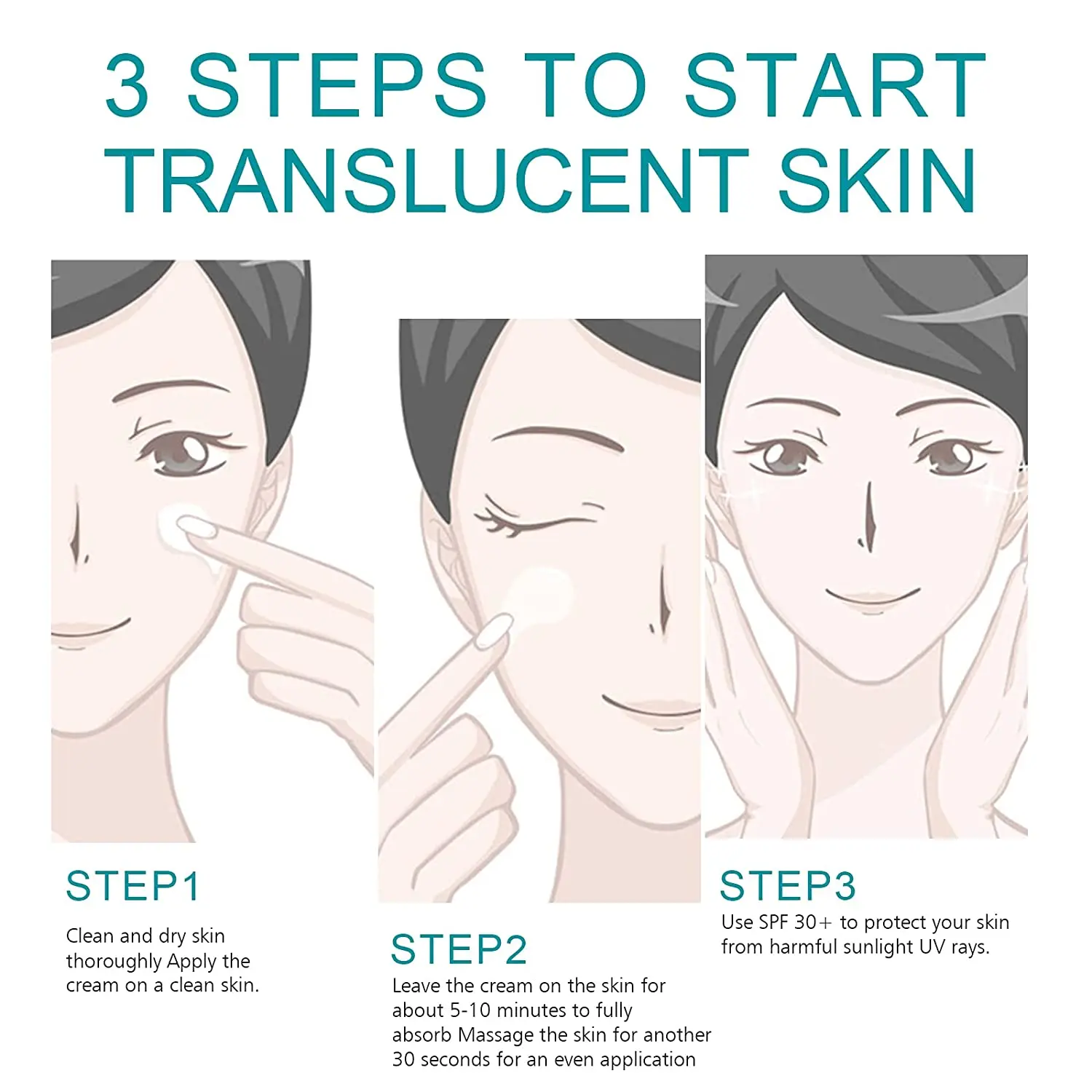 3 STEPS TO START TRANSLUCENT SKIN

STEP1
Clean and dry skin thoroughly Apply the cream on a clean skin.

STEP2
Leave the cream on the skin for about 5-10 minutes to fully absorb Massage the skin for another 30 seconds for an even application

STEP3
Use SPF 30+ to protect your skin from harmful sunlight UV rays.