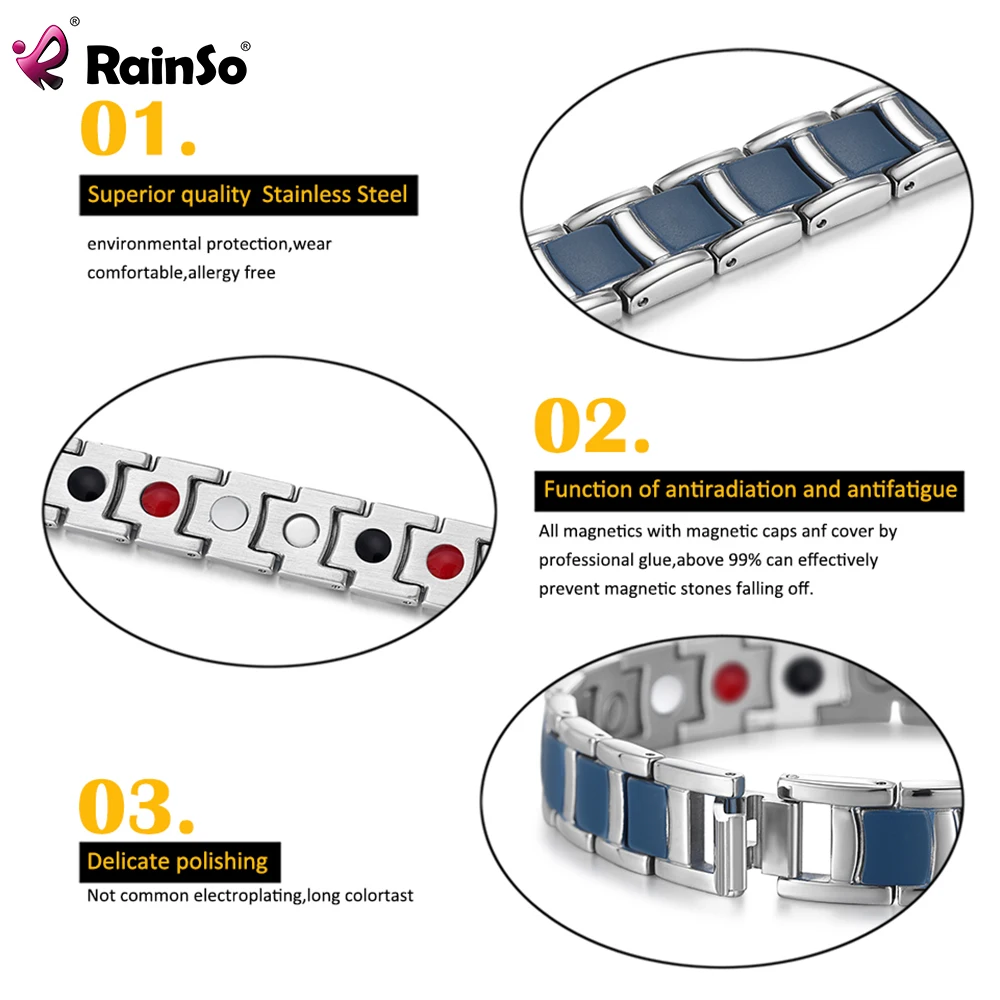 RainSo®

01.

Superior quality Stainless Steel

environmental protection,wear comfortable,allergy free

02.

Function of antiradiation and antifatigue

All magnetics with magnetic caps anf cover by professional glue,above 99% can effectively prevent magnetic stones falling off.

03.

Delicate polishing

Not common electroplating,long colortast