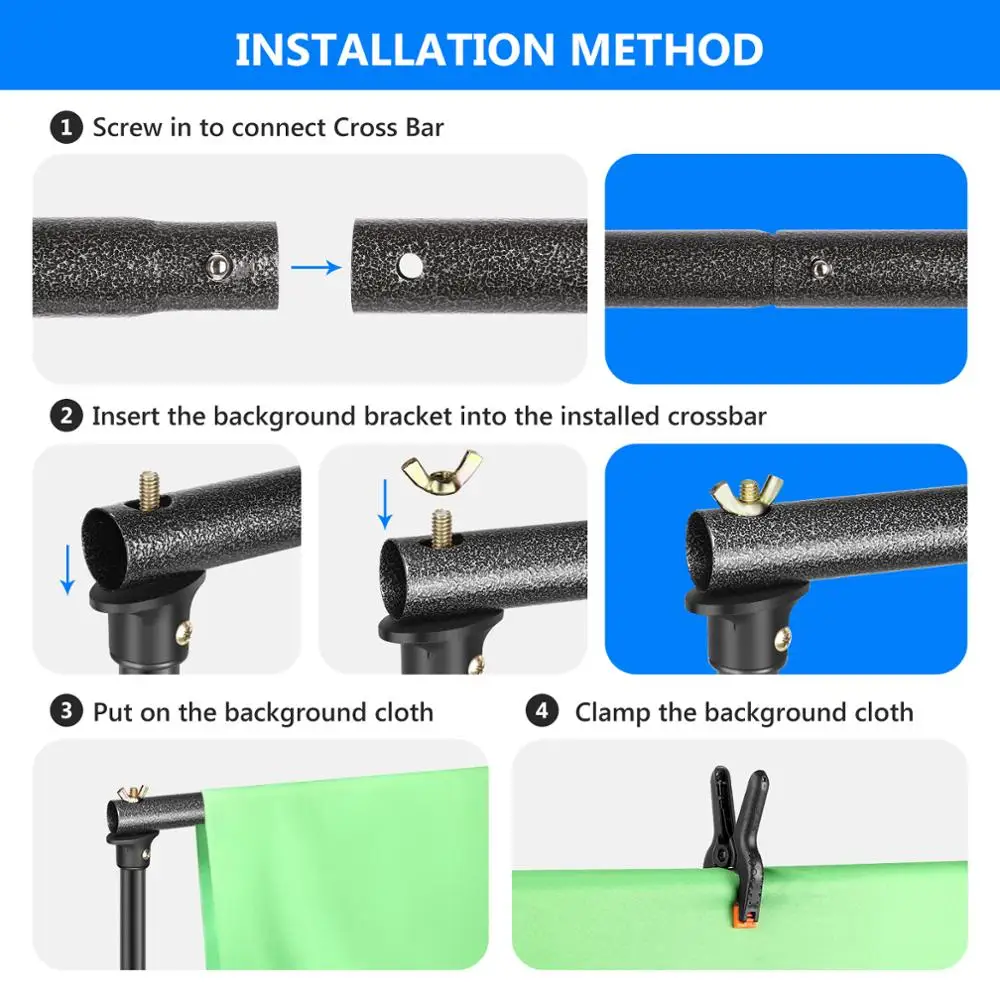 INSTALLATION METHOD

1 Screw in to connect Cross Bar

2 Insert the background bracket into the installed crossbar

3 Put on the background cloth

4 Clamp the background cloth