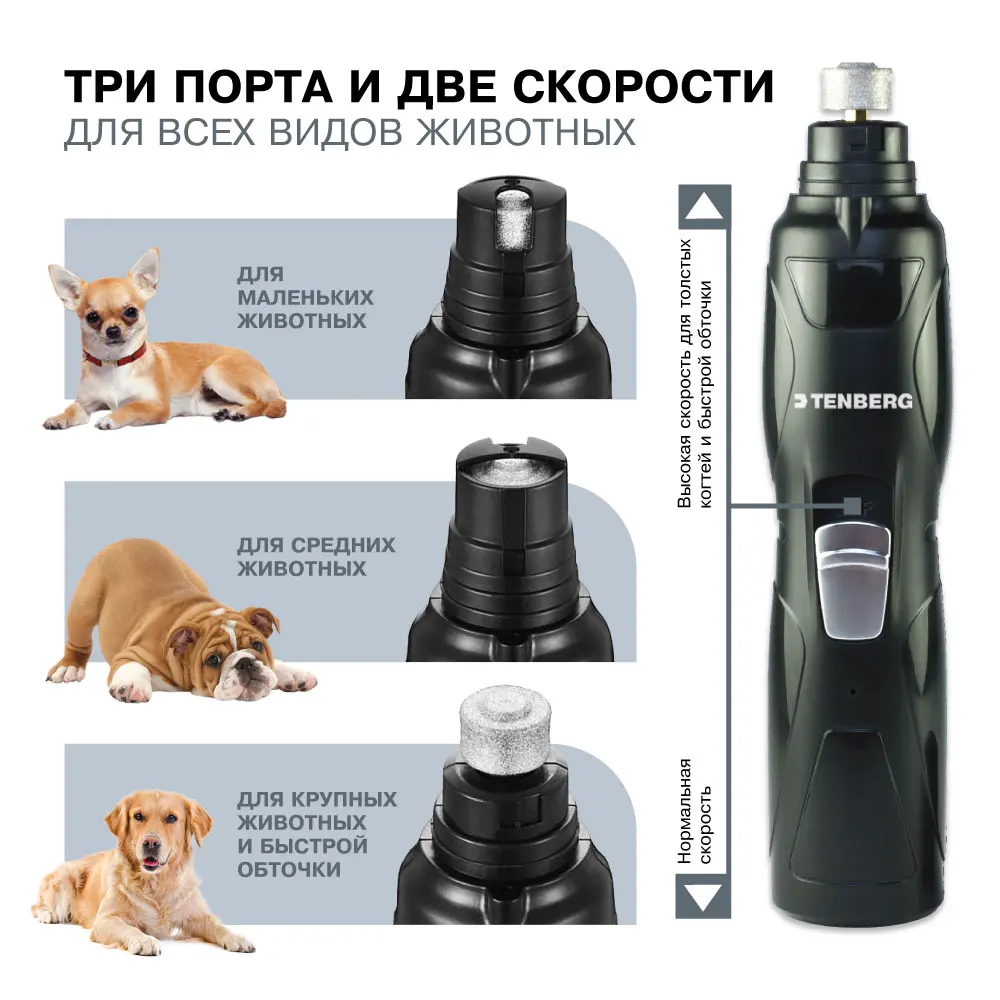 ТРИ ПОРТА И ДВЕ СКОРОСТИ
ДЛЯ ВСЕХ ВИДОВ ЖИВОТНЫХ

ДЛЯ МАЛЕНЬКИХ ЖИВОТНЫХ

ДЛЯ СРЕДНИХ ЖИВОТНЫХ

ДЛЯ КРУПНЫХ ЖИВОТНЫХ И БЫСТРОЙ ОБТОЧКИ

Высокая скорость для толстых когтей и быстрой обточки

Нормальная скорость

TENBERG