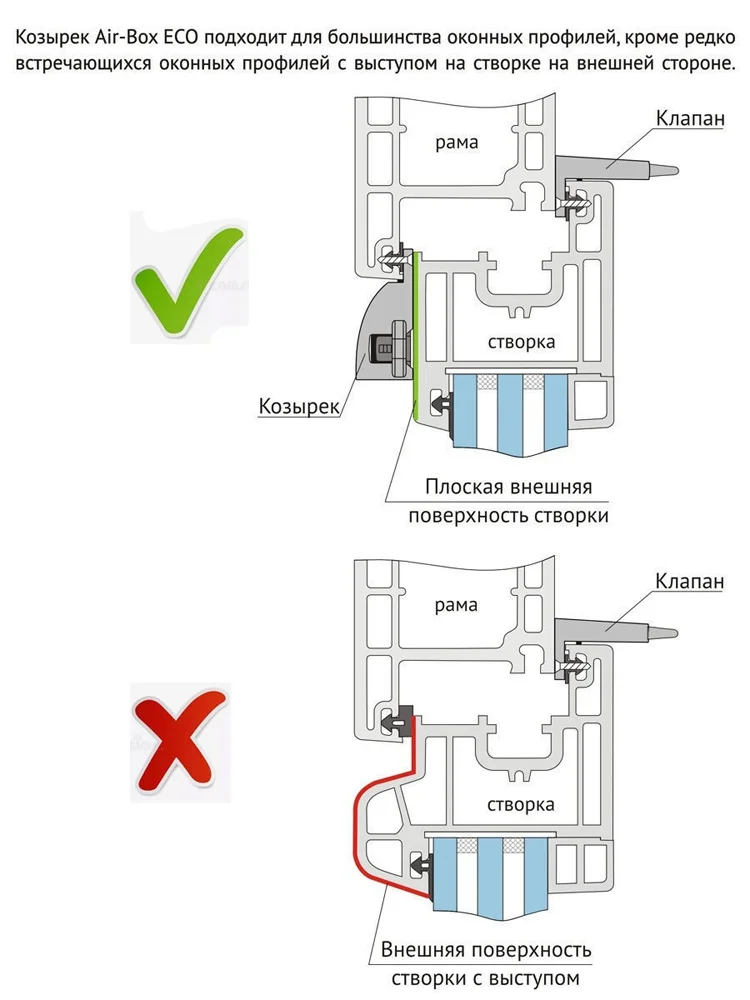 Козырек Air-Box ECO подходит для большинства оконных профилей, кроме редко встречающихся оконных профилей с выступом на створке на внешней стороне.

рама

Клапан

створка

Козырек

Плоская внешняя поверхность створки

рама

Клапан

створка

Внешняя поверхность створки с выступом